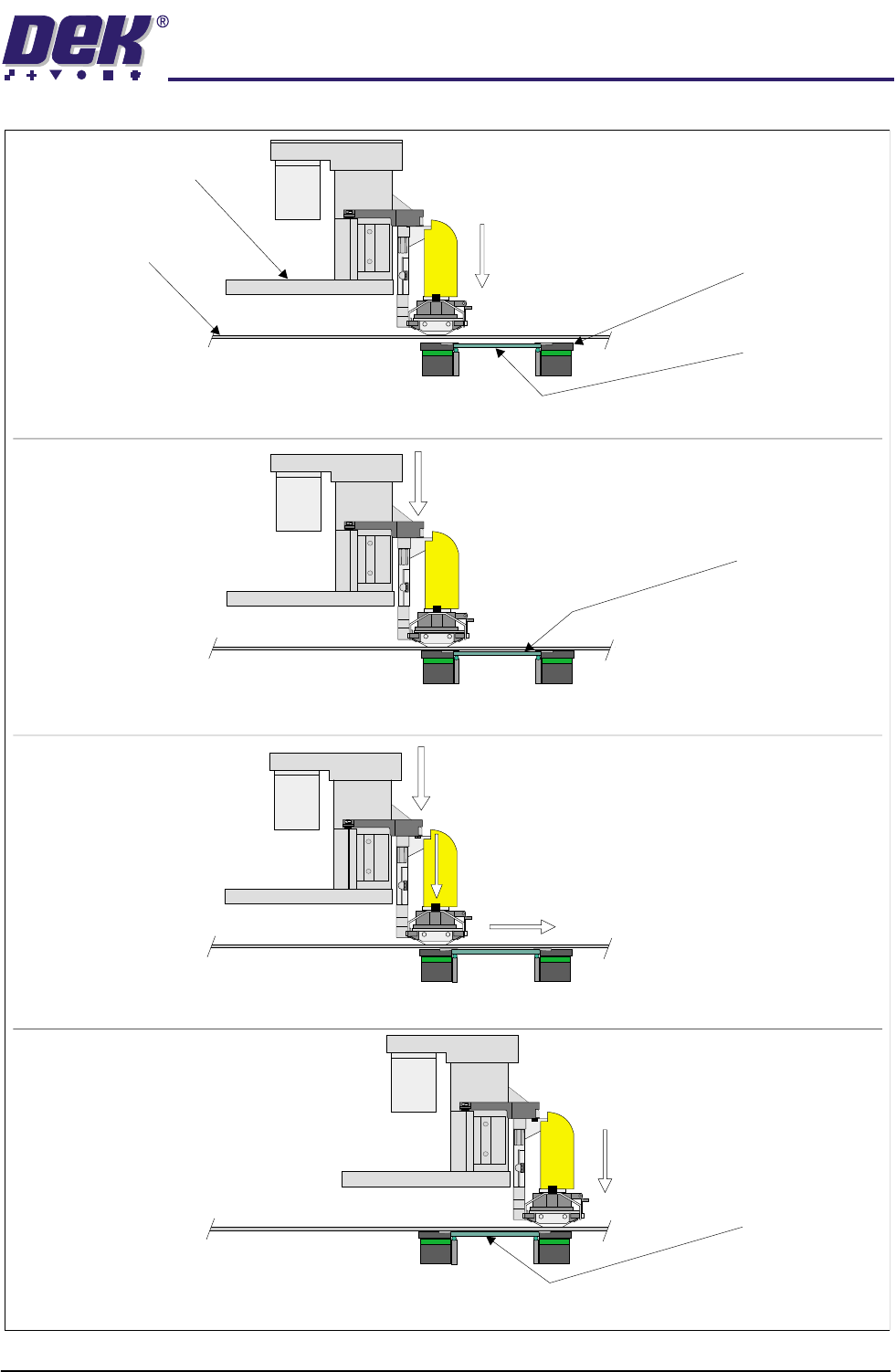 DEK®