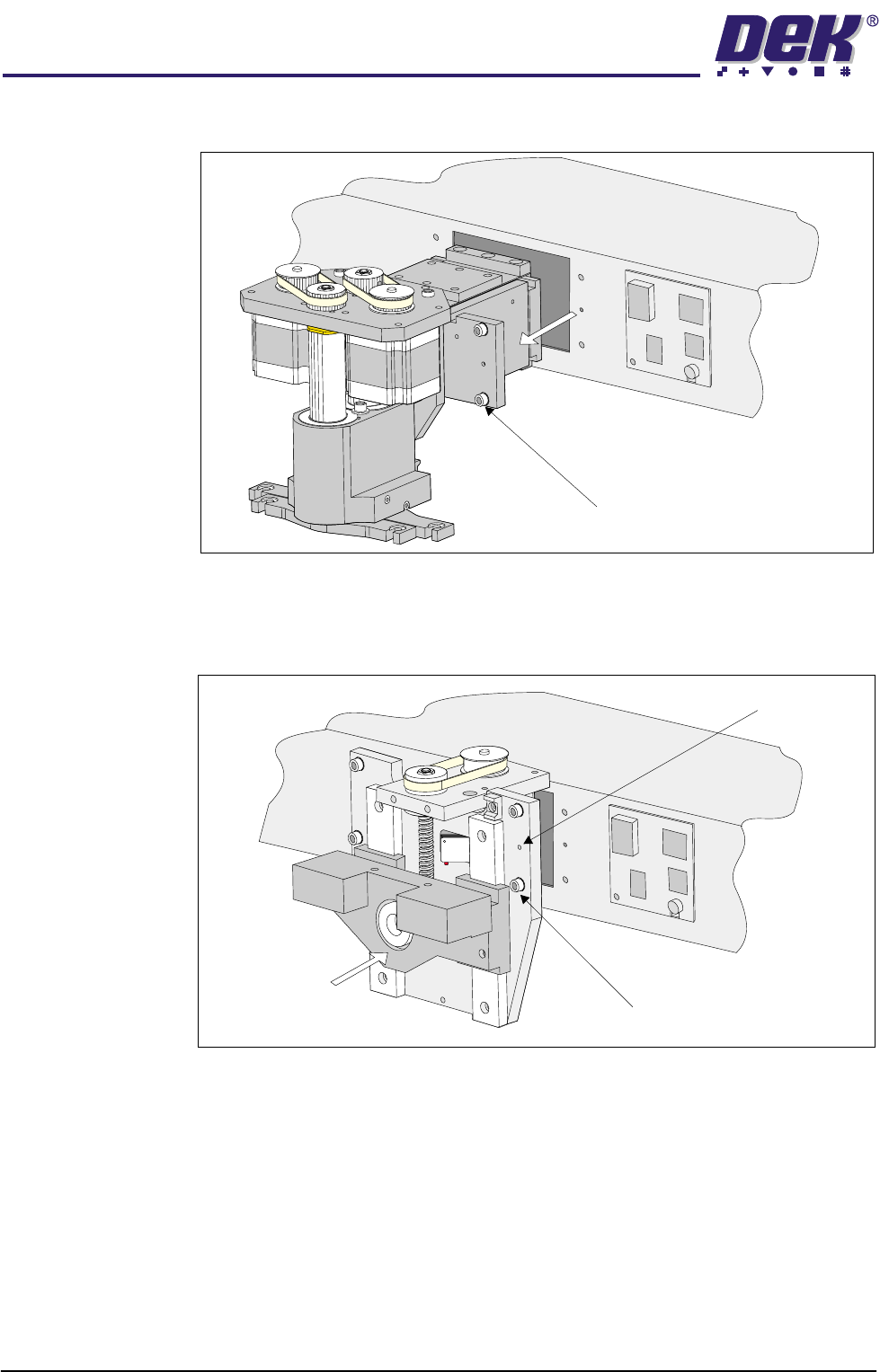 DEK®