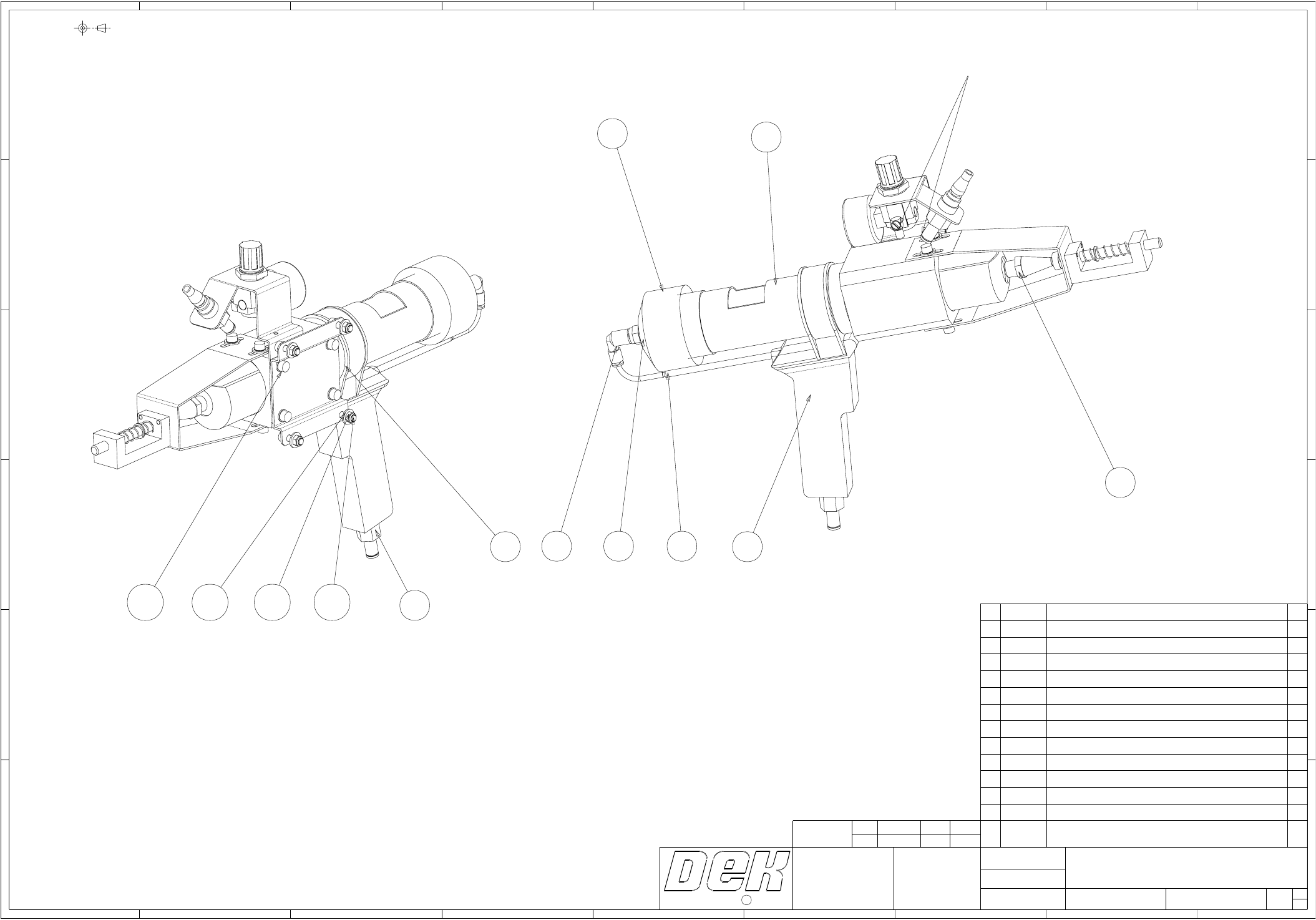 DeK