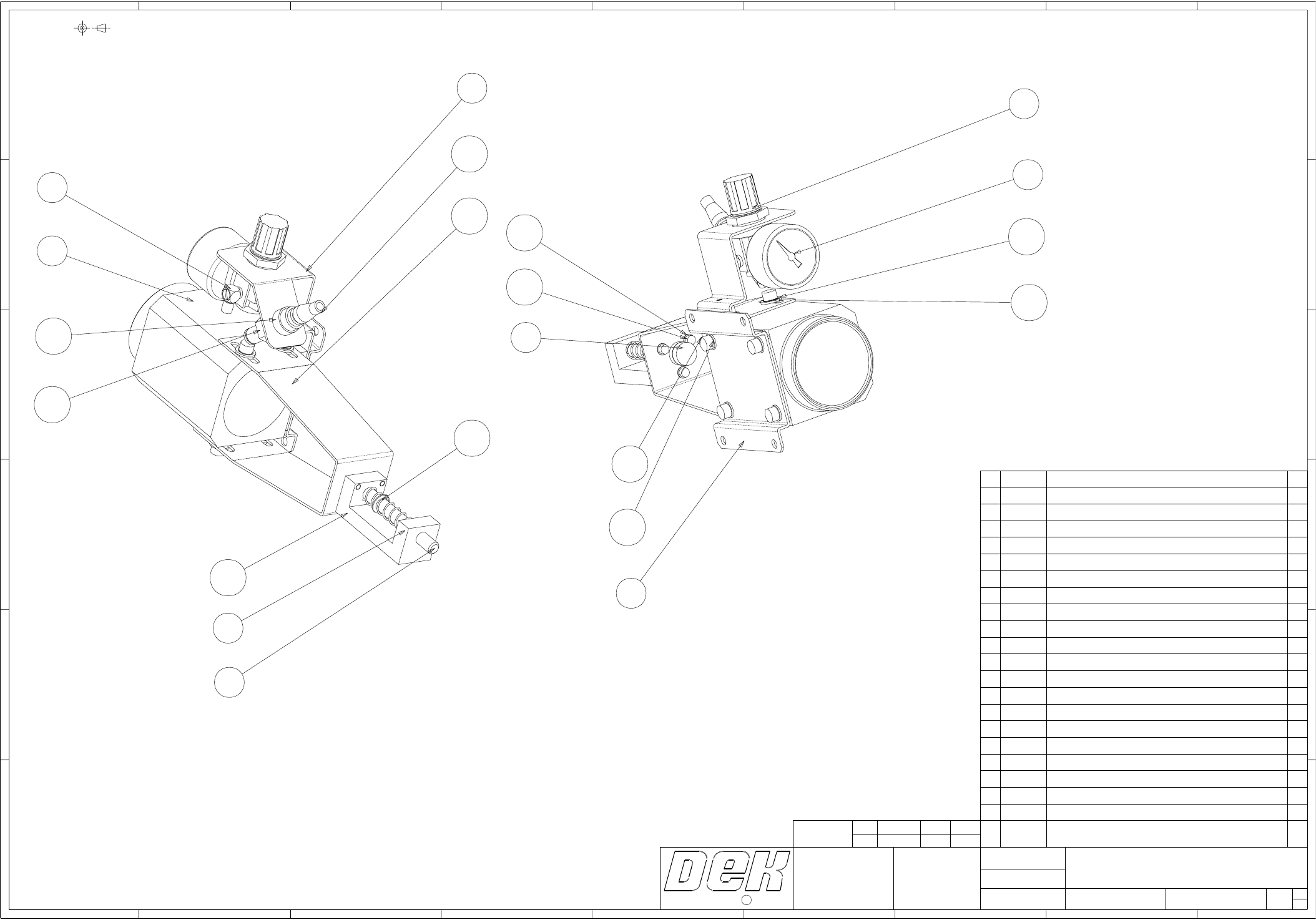 DEK