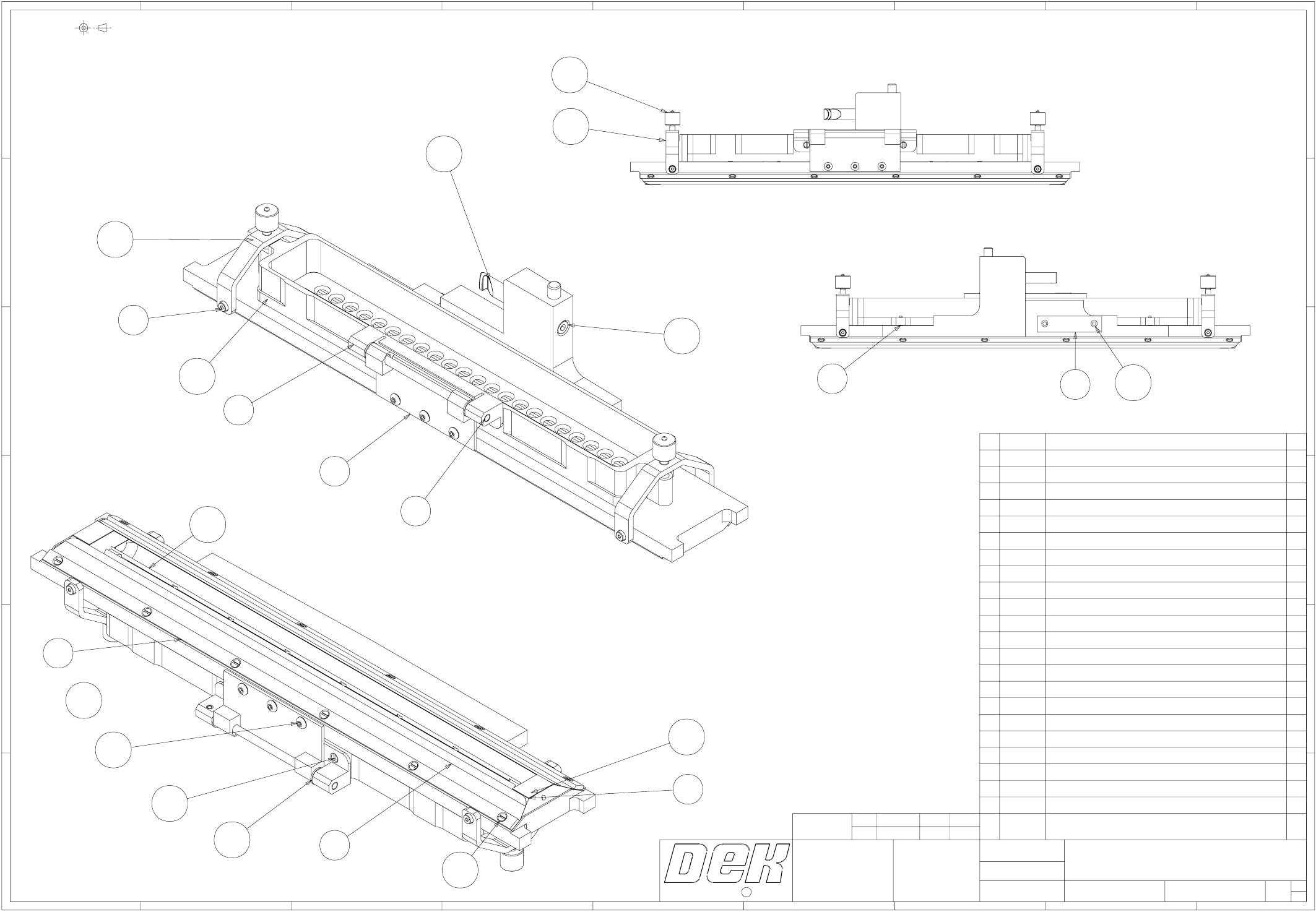 DEK