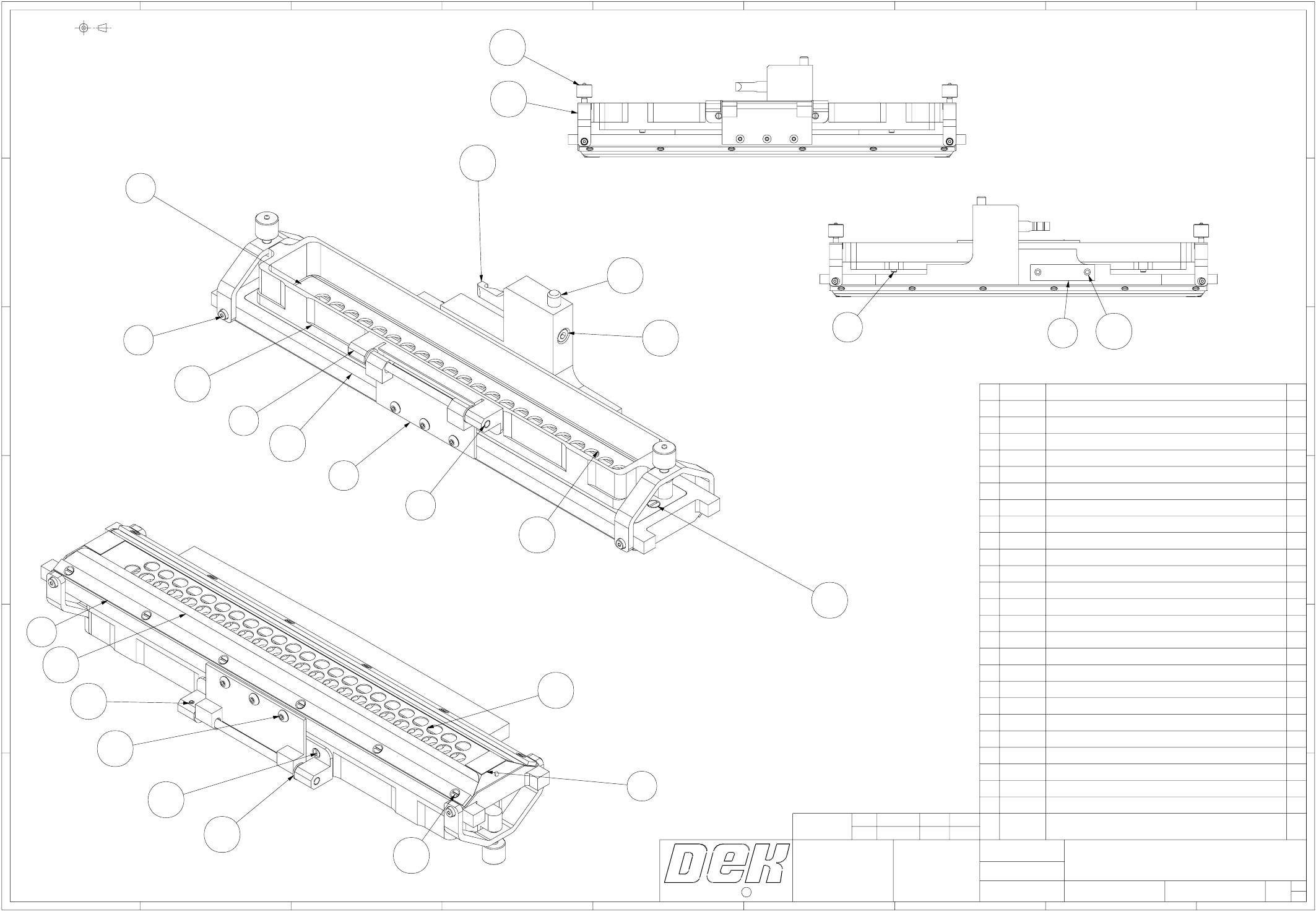 DEK