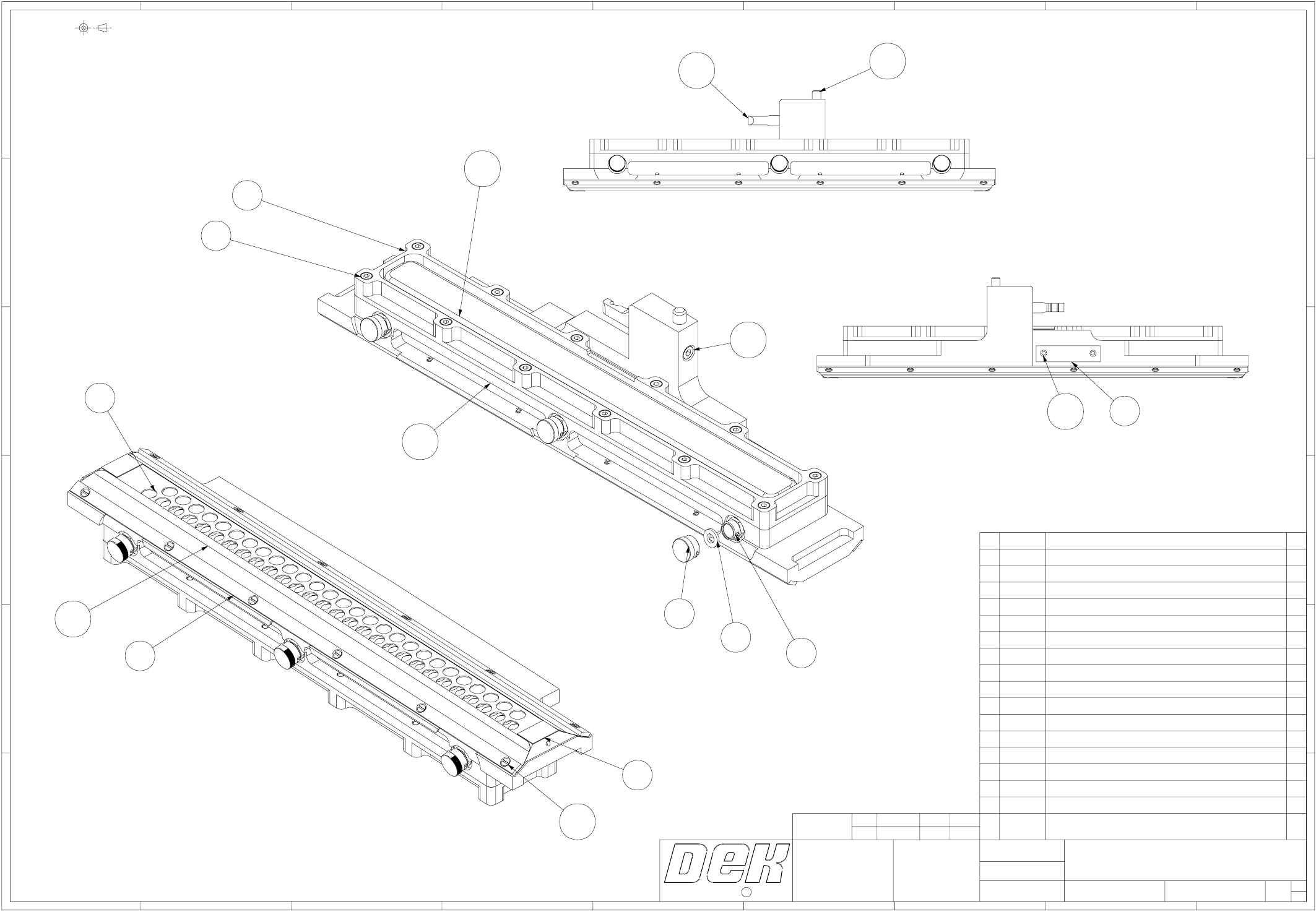 DEK