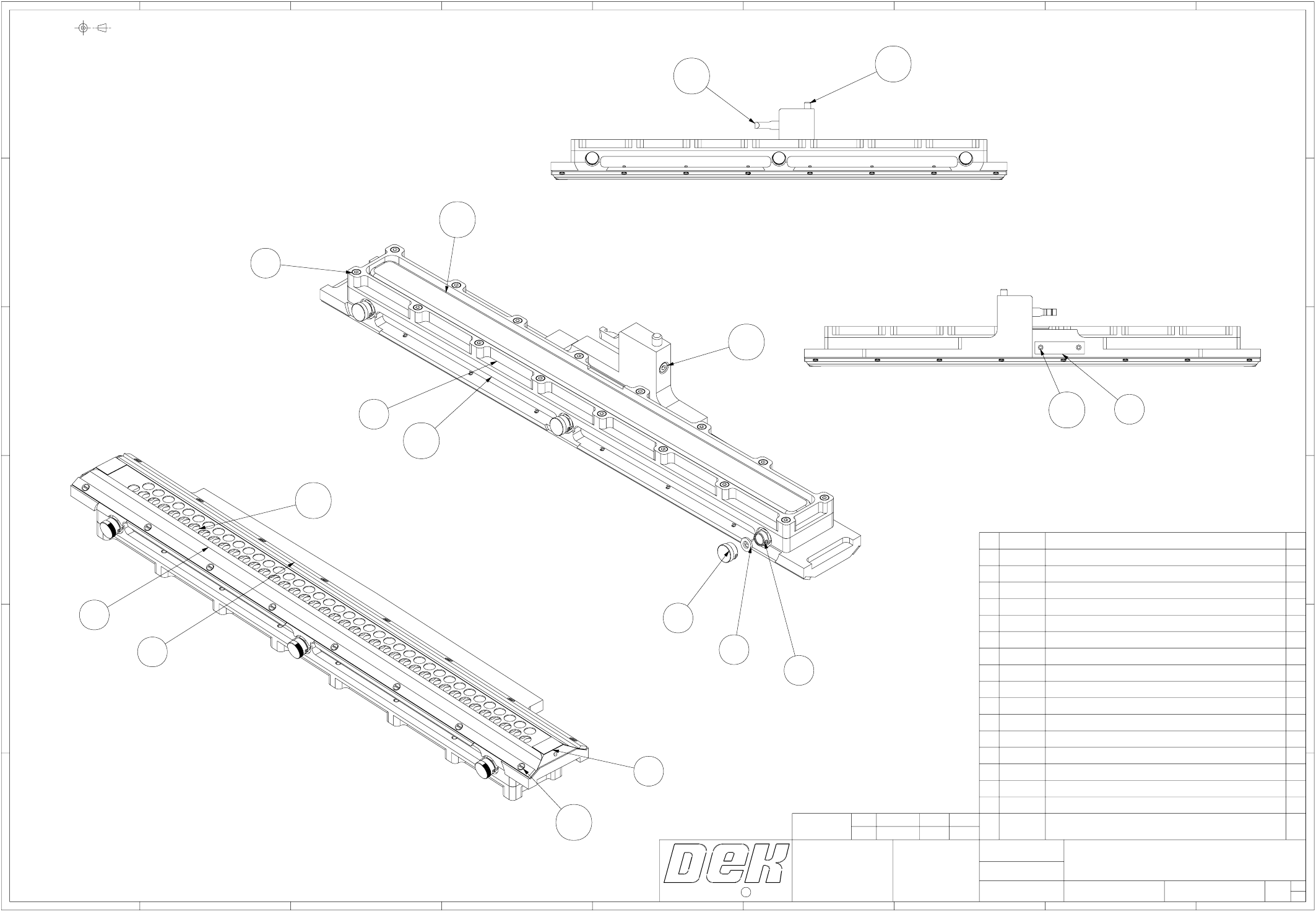 DEK