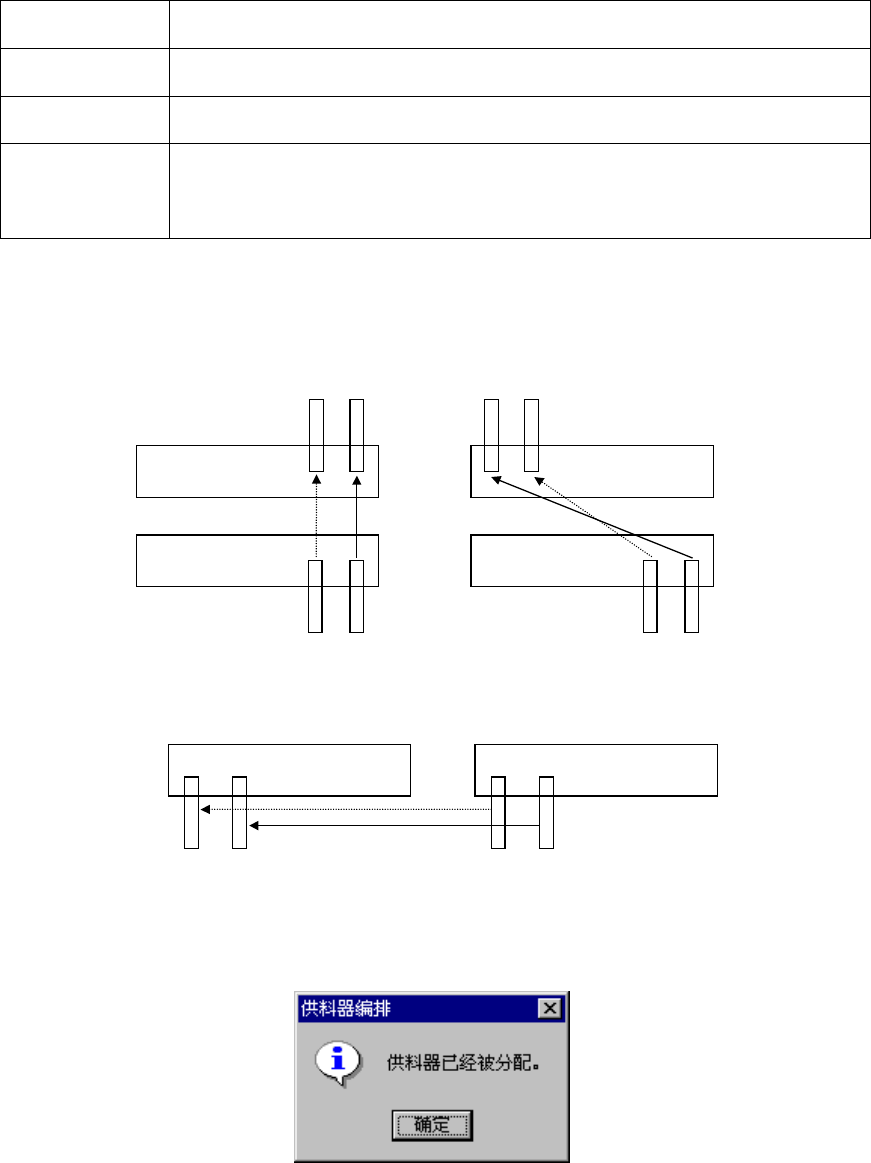 供料器编排

供料器已经被分配。

确定