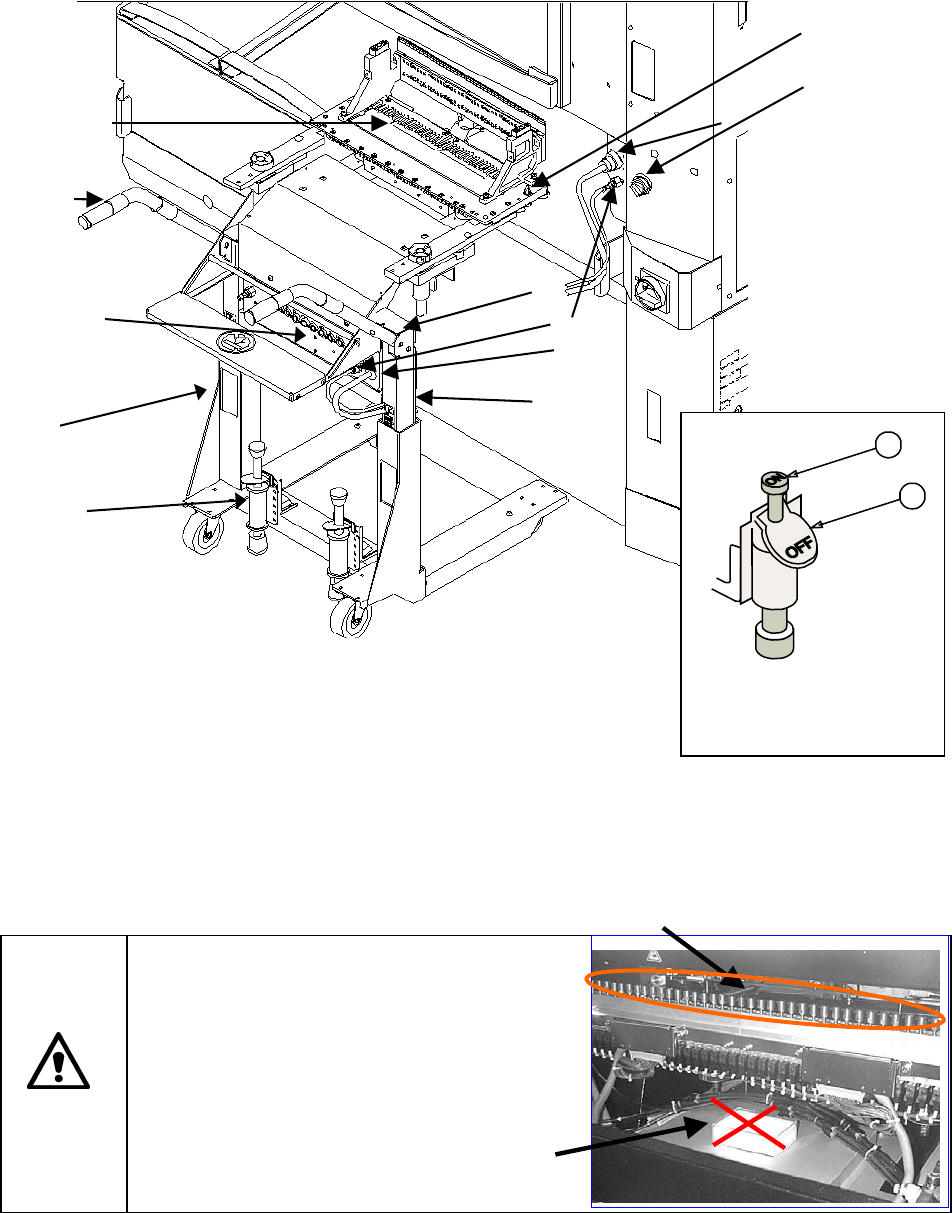 ON

OFF