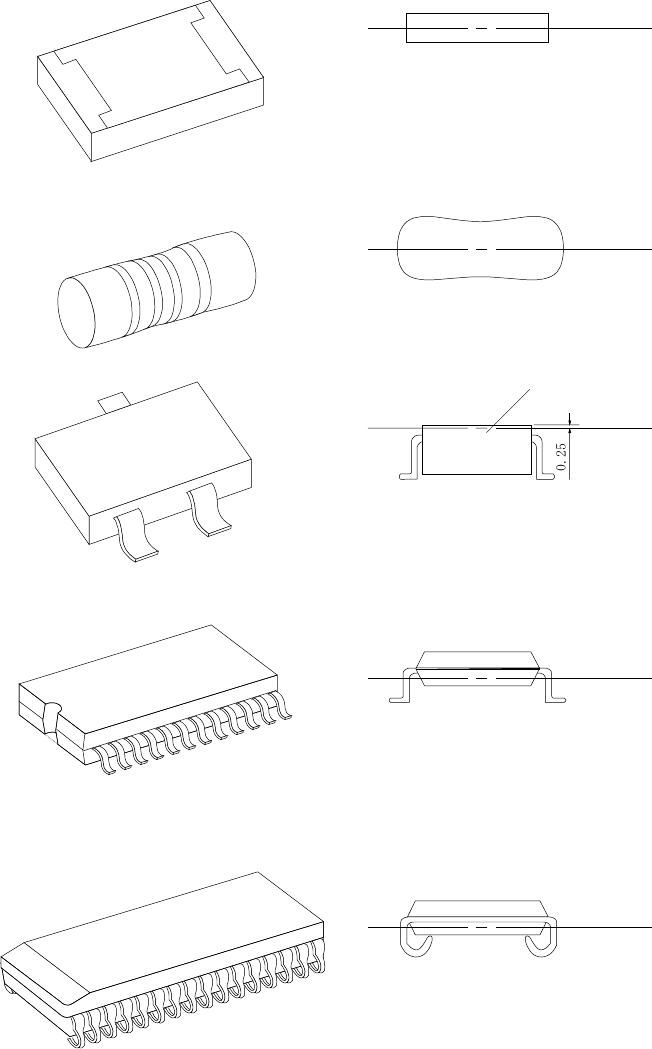 0.25