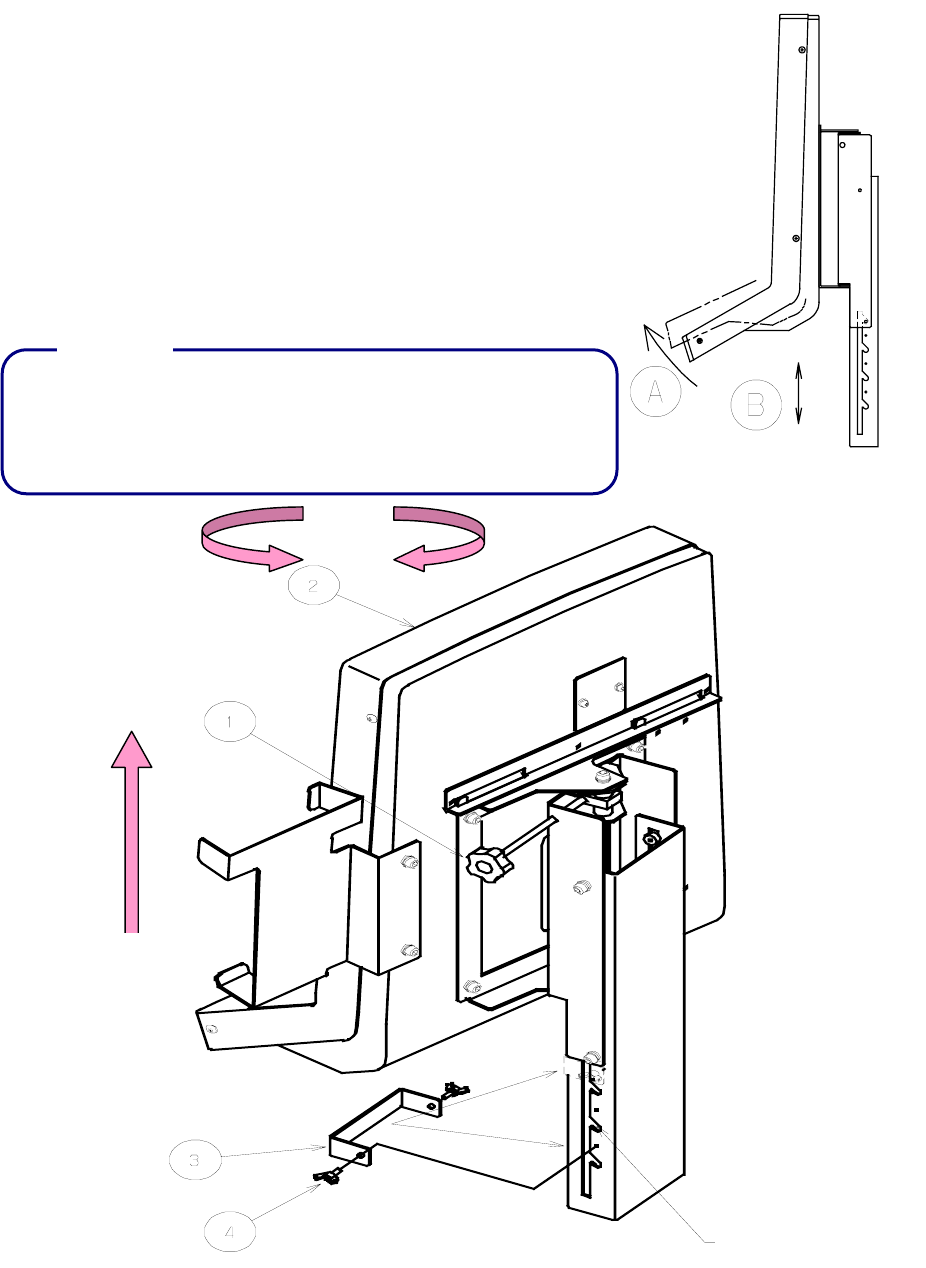 A

B

2

1

3

4