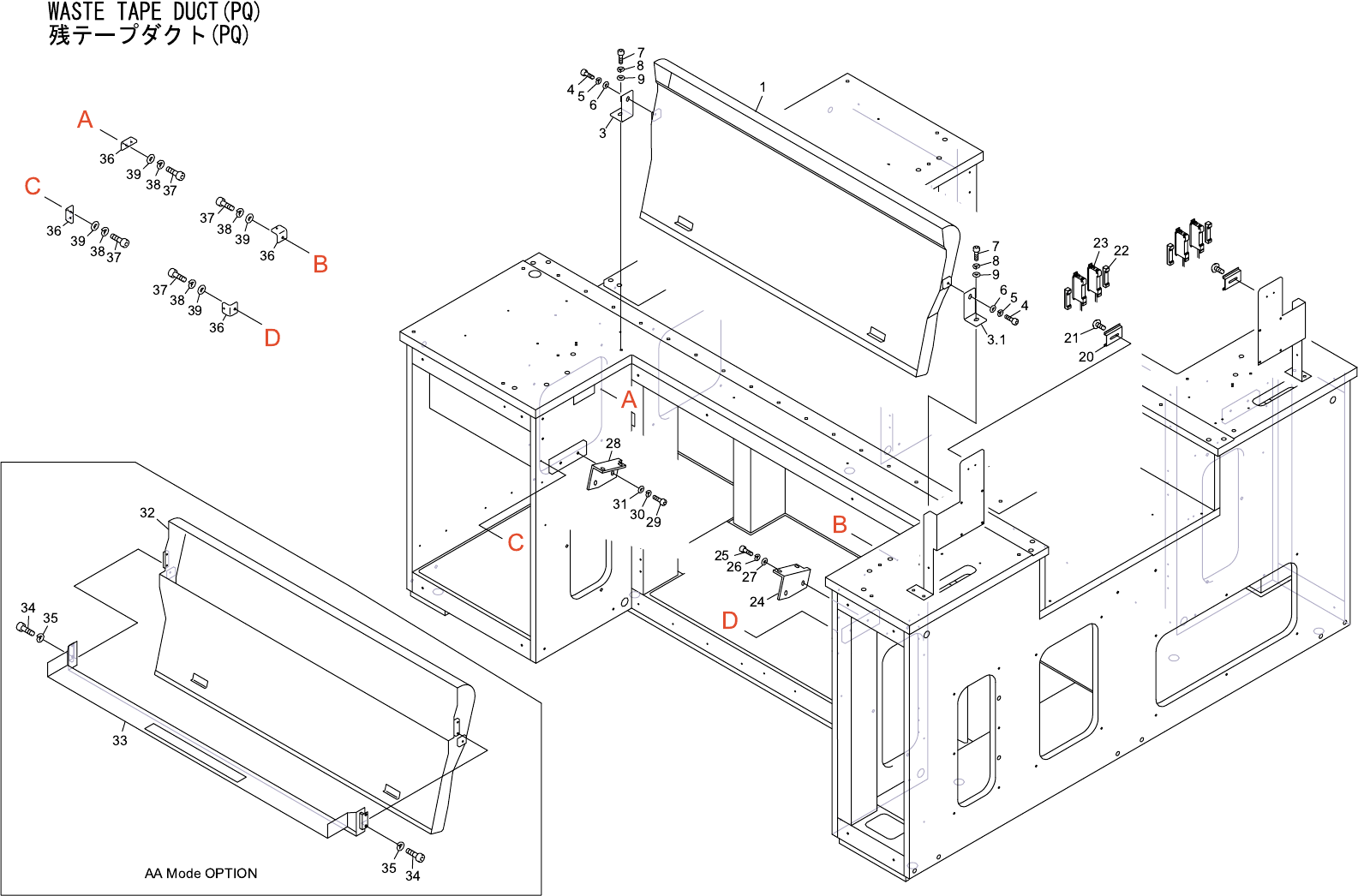 WASTE TAPE DUCT(PQ)
残テープダクト(PQ)

A
36
39
38
37

C
36
39
38
37

37
38
39
36
B

37
38
39
36
D

7
8
9
4
5
6
3
1

7
8
9
6
5
4
3.1

23
22
21
20

A
28
31
30
29
C
B
25
26
27
24
D

32
34
35
33
35
34
AA Mode OPTION