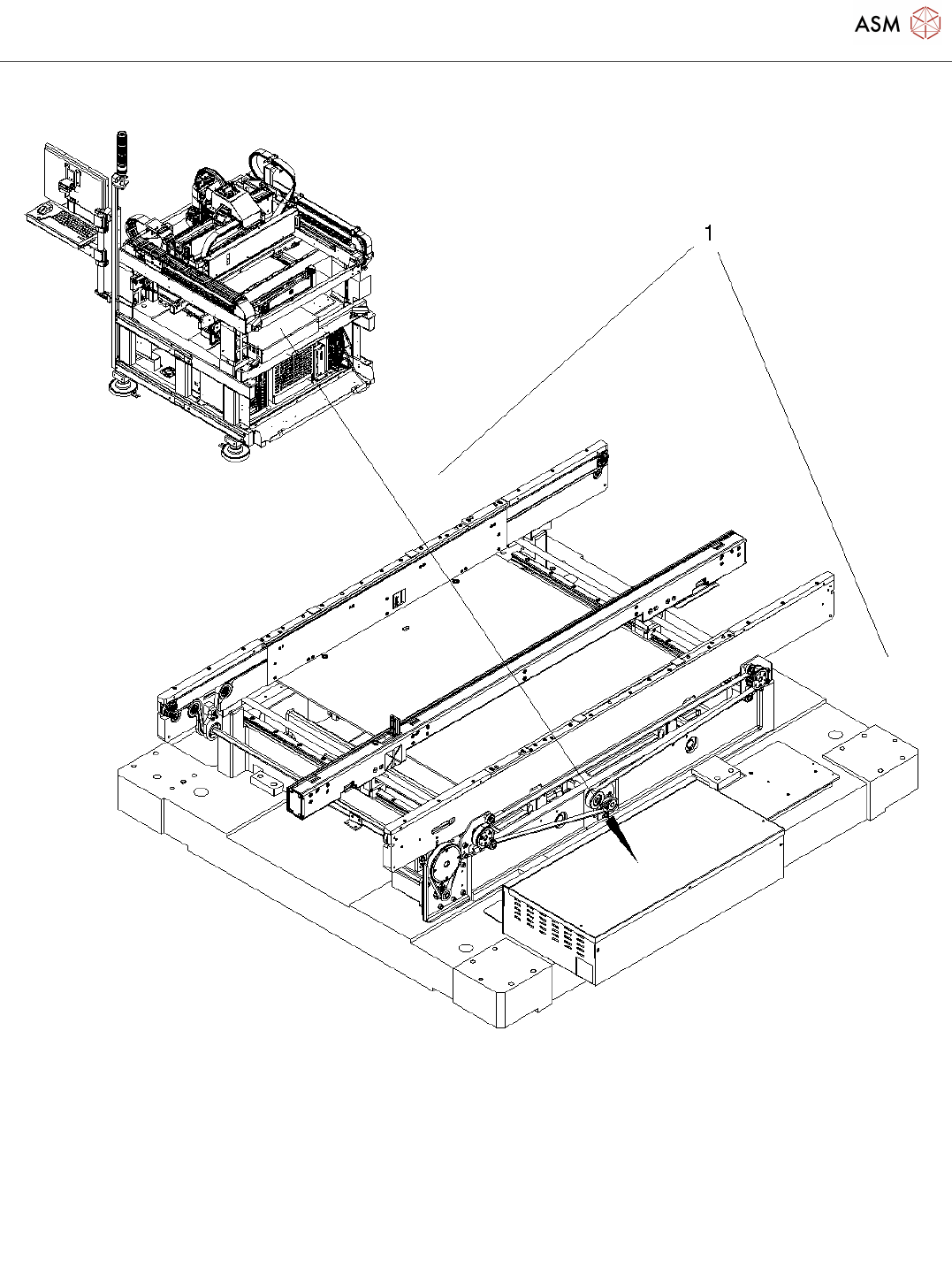 ASM

1