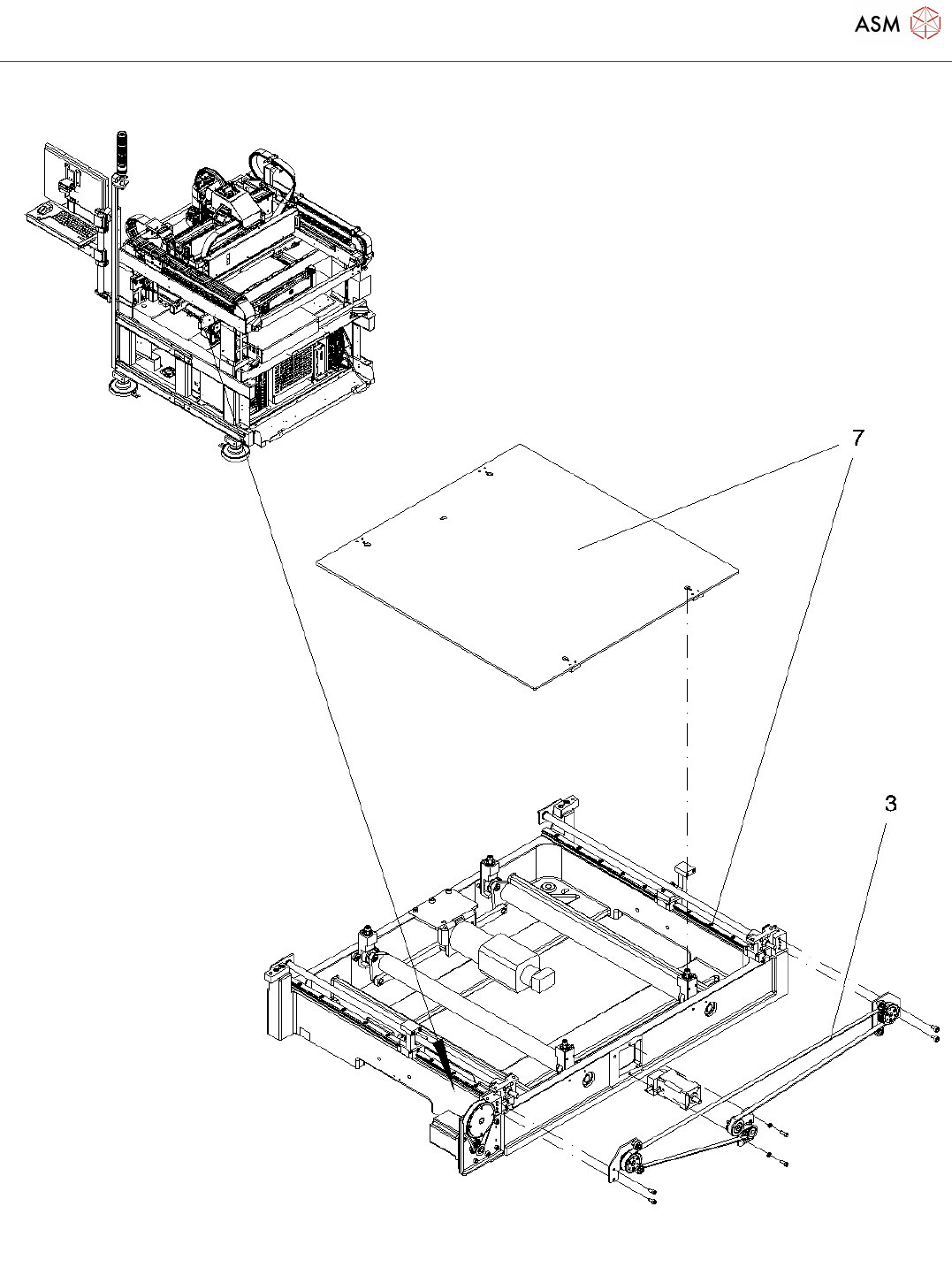 ASM

7

3