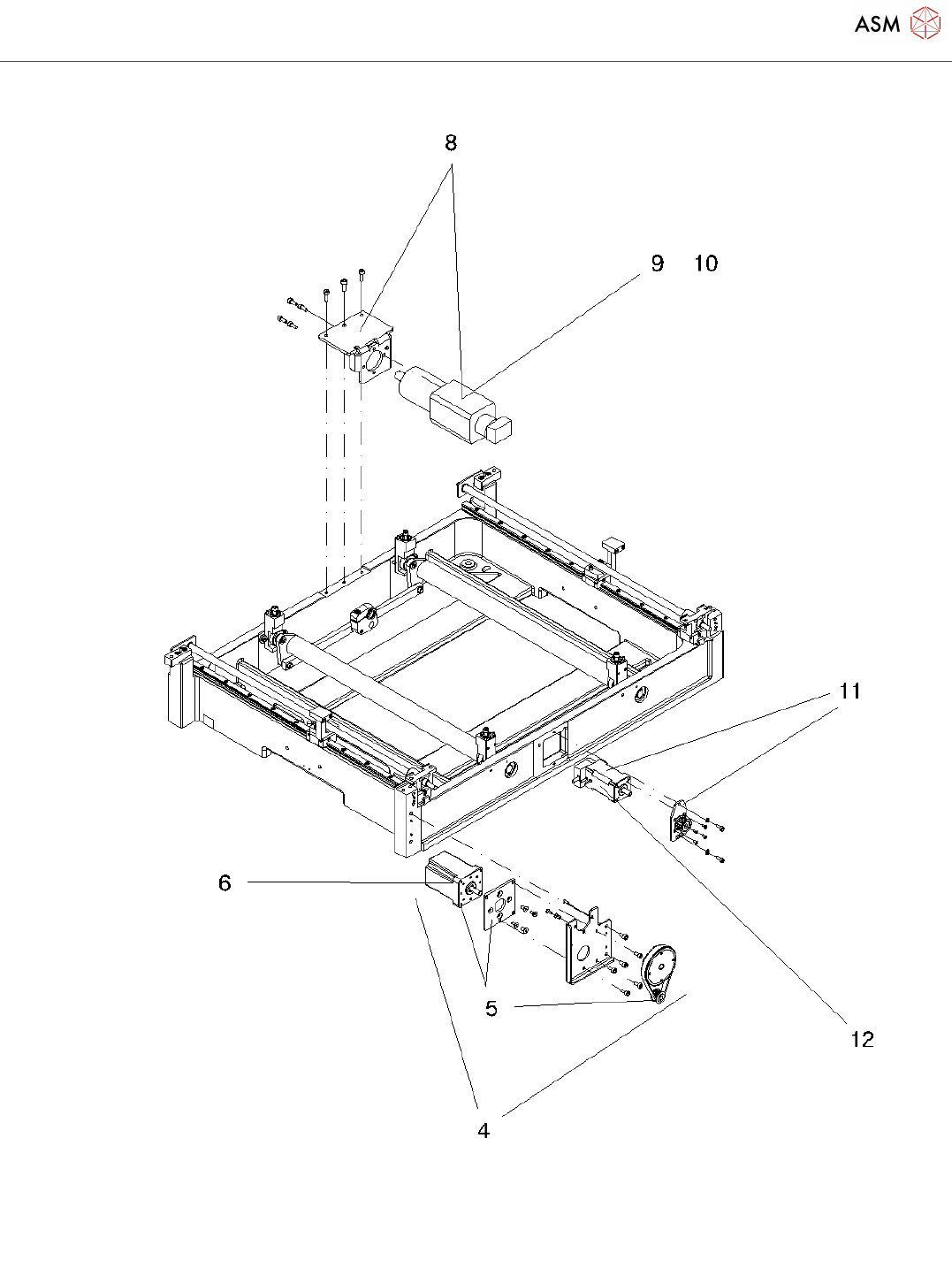 ASM

8

9 10

11

6

5

12

4