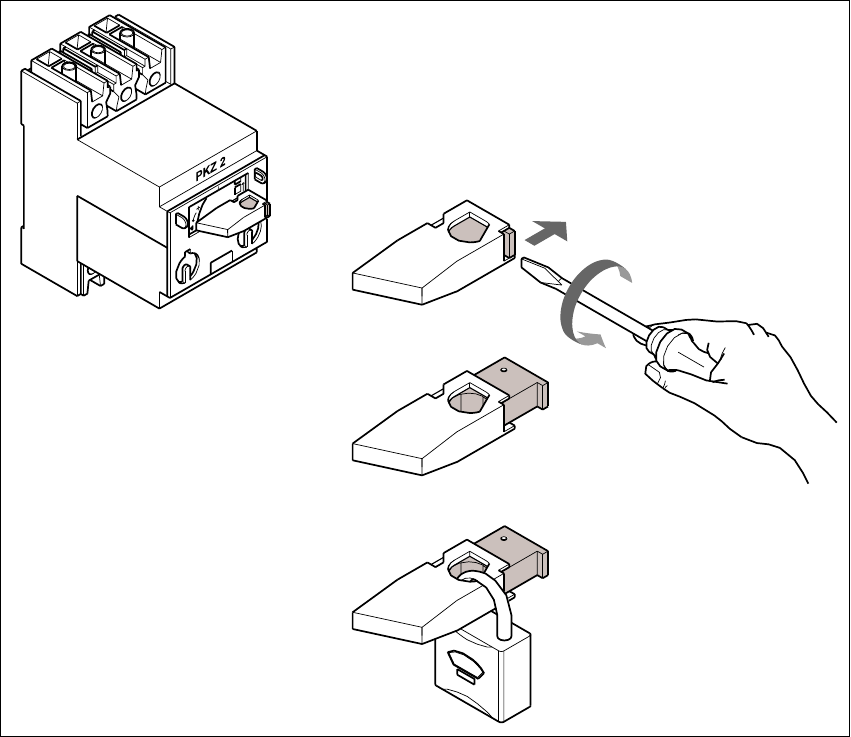 PKZ 2