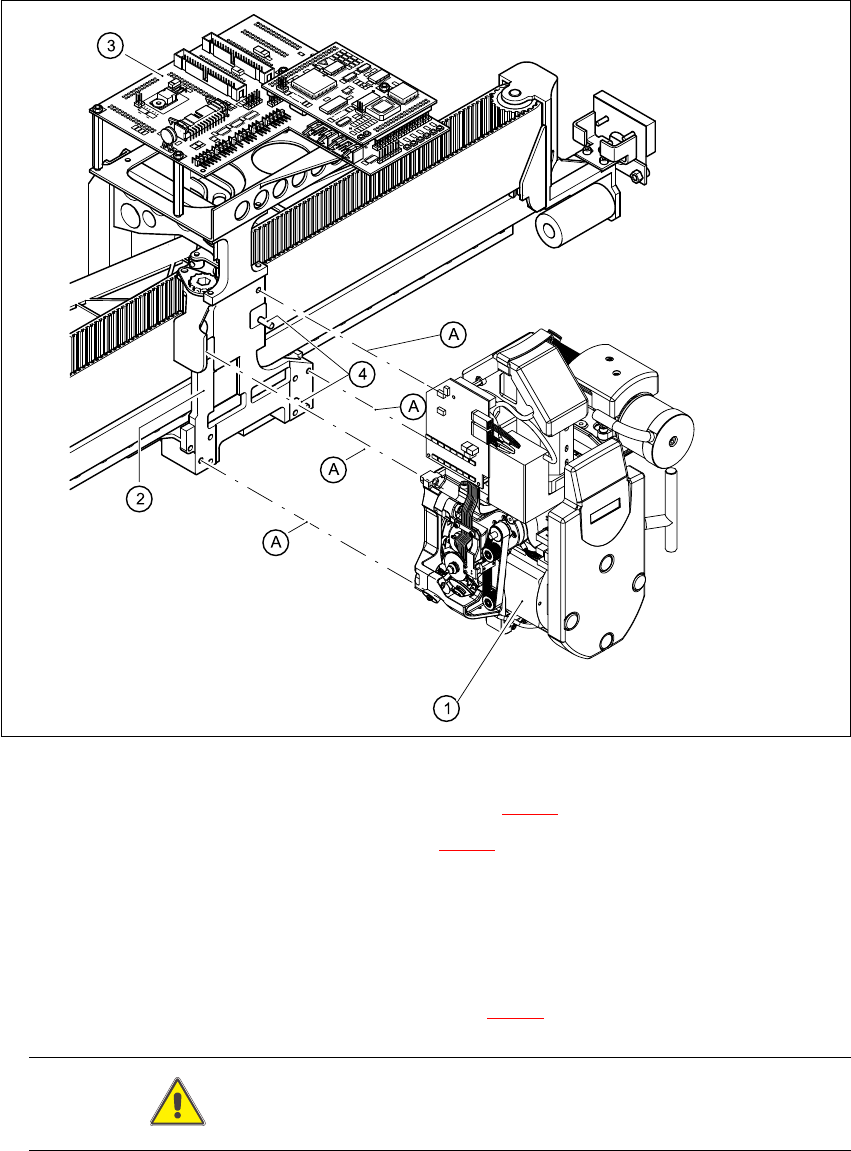 3

A

4

A

A

2

A

1