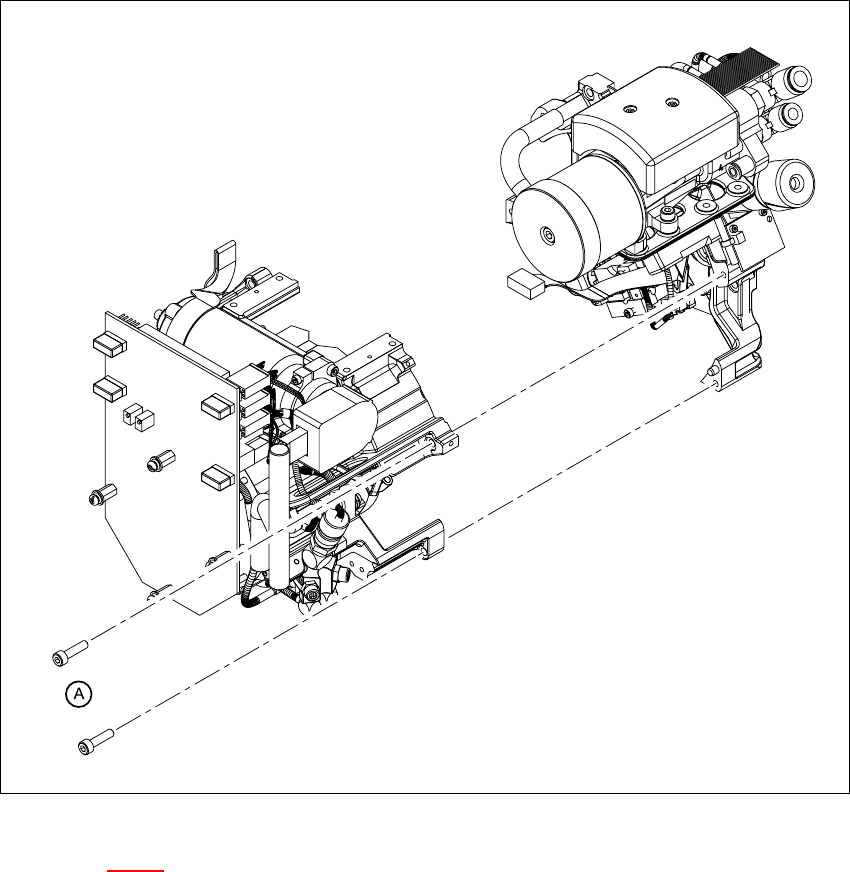 A