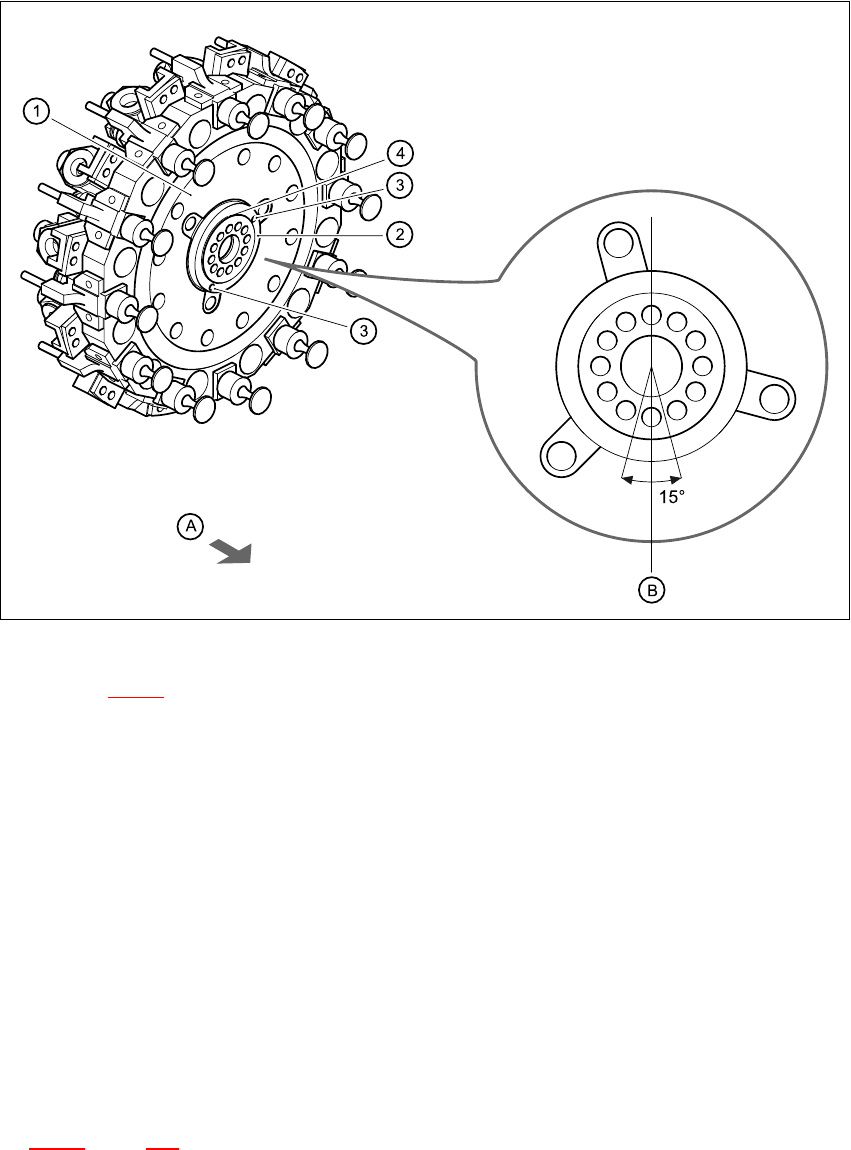 1
4
3
2
3
15°
A
B