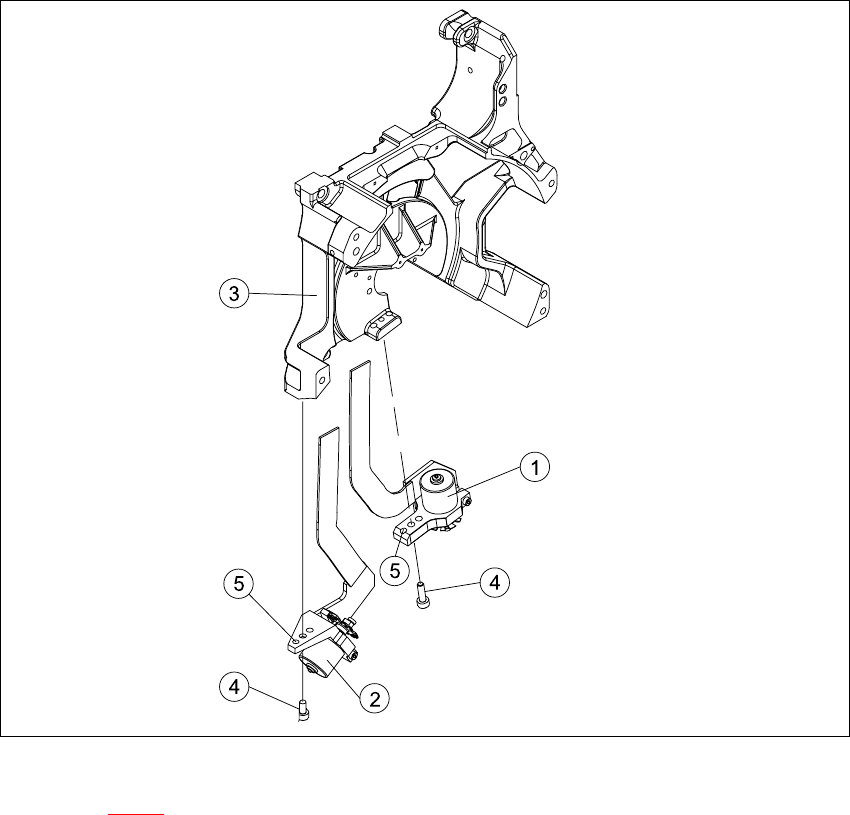 3
1
5
4
5
4
2