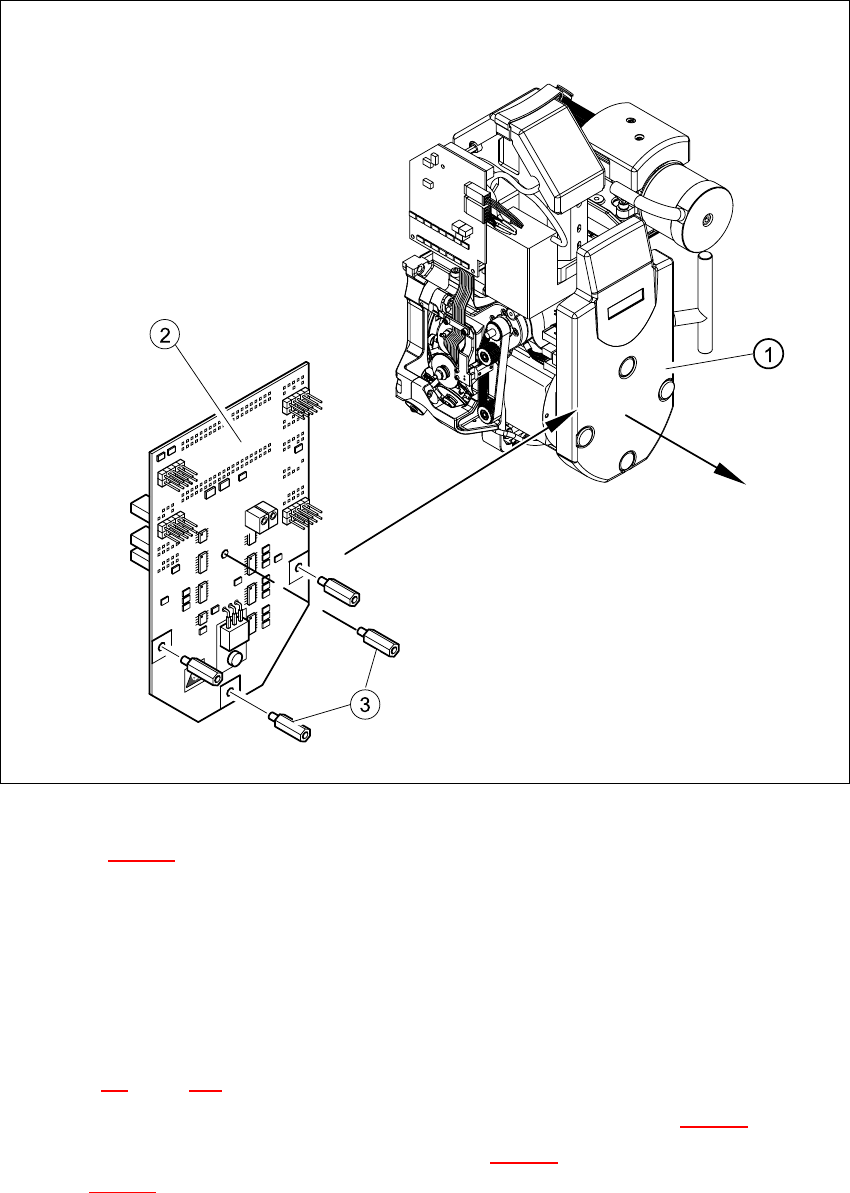 2

1

3