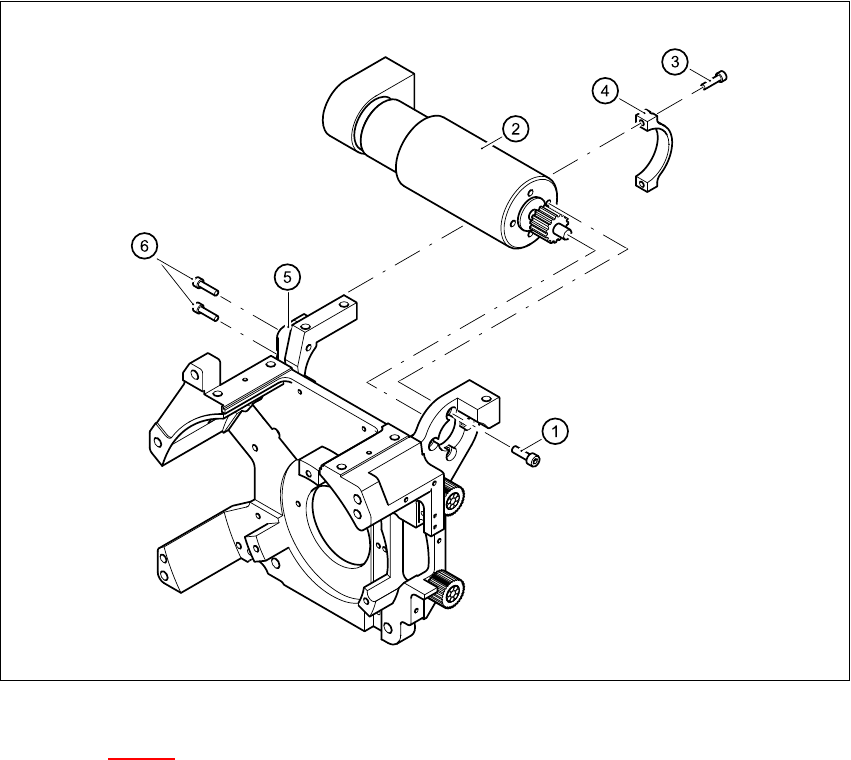 3
4
2
6
5
1