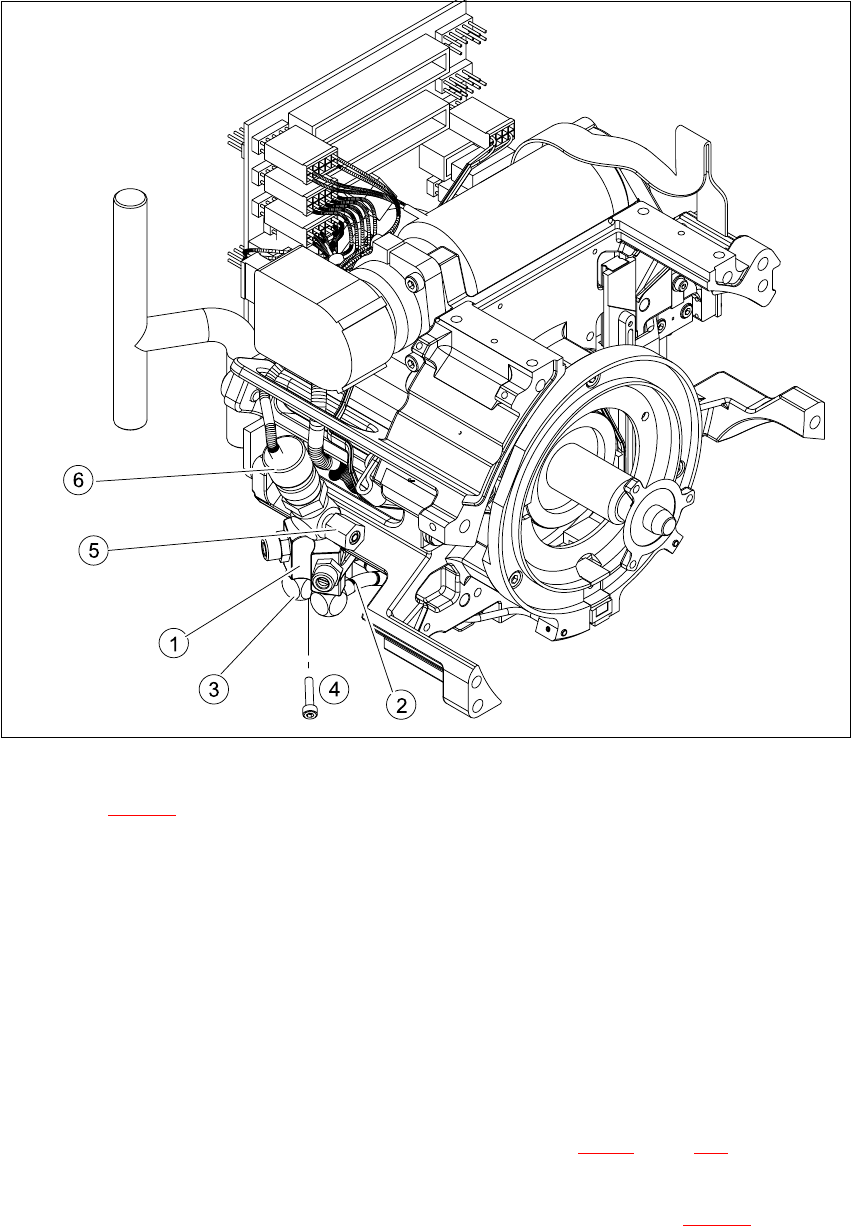 6
5
1
3
4
2