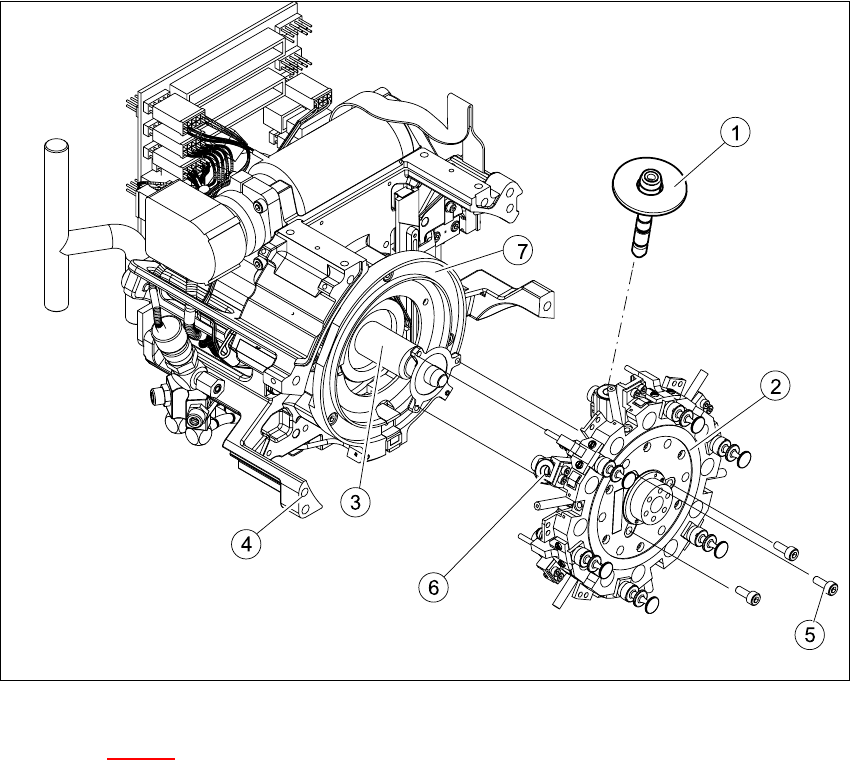 1
7
2
3
4
6
5