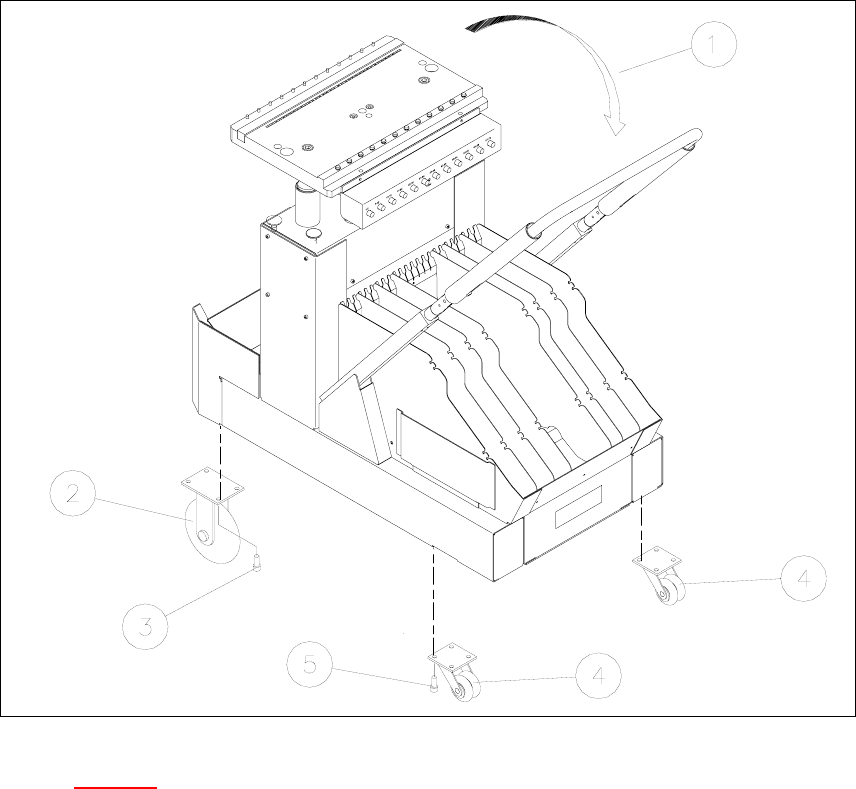 1
2
3
4
5
4