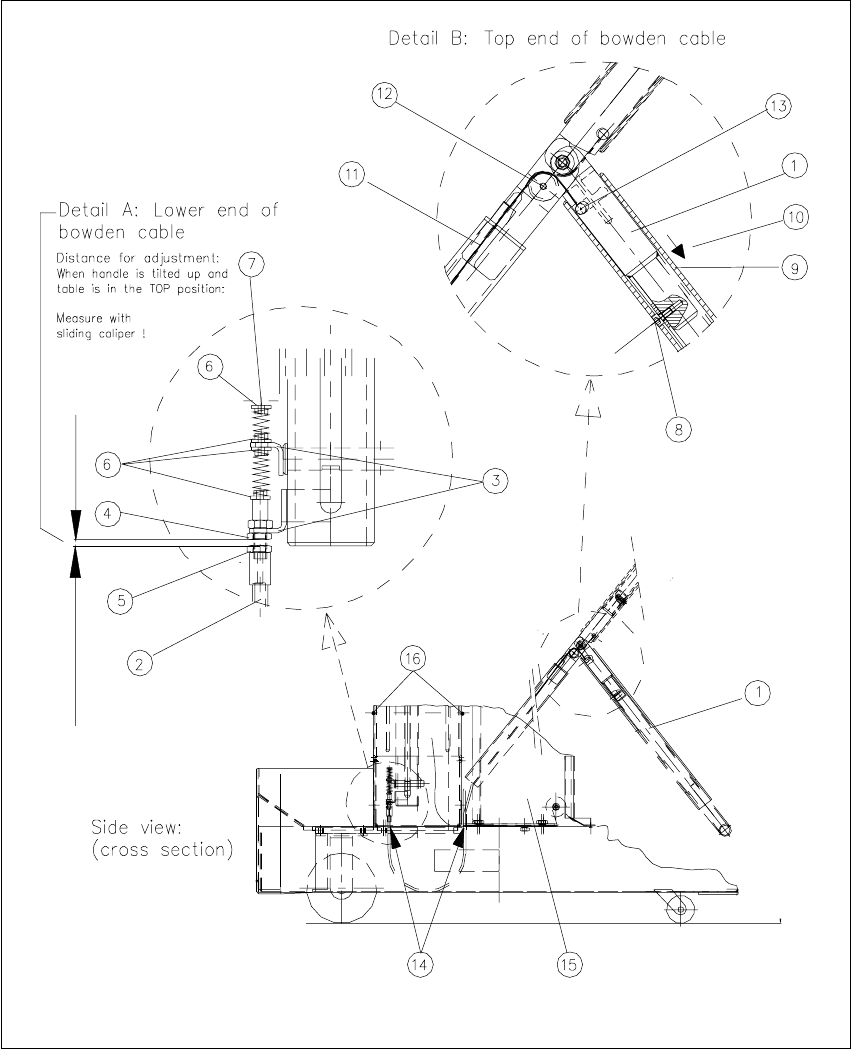 Detail B: Top end of bowden cable

12

13

11

1

10

9

8

Detail A: Lower end of bowden cable

Distance for adjustment:
When handle is tilted up and table is in the TOP position:

Measure with sliding caliper !

7

6

6

3

4

5

2

16

1

Side view:
(cross section)

14

15