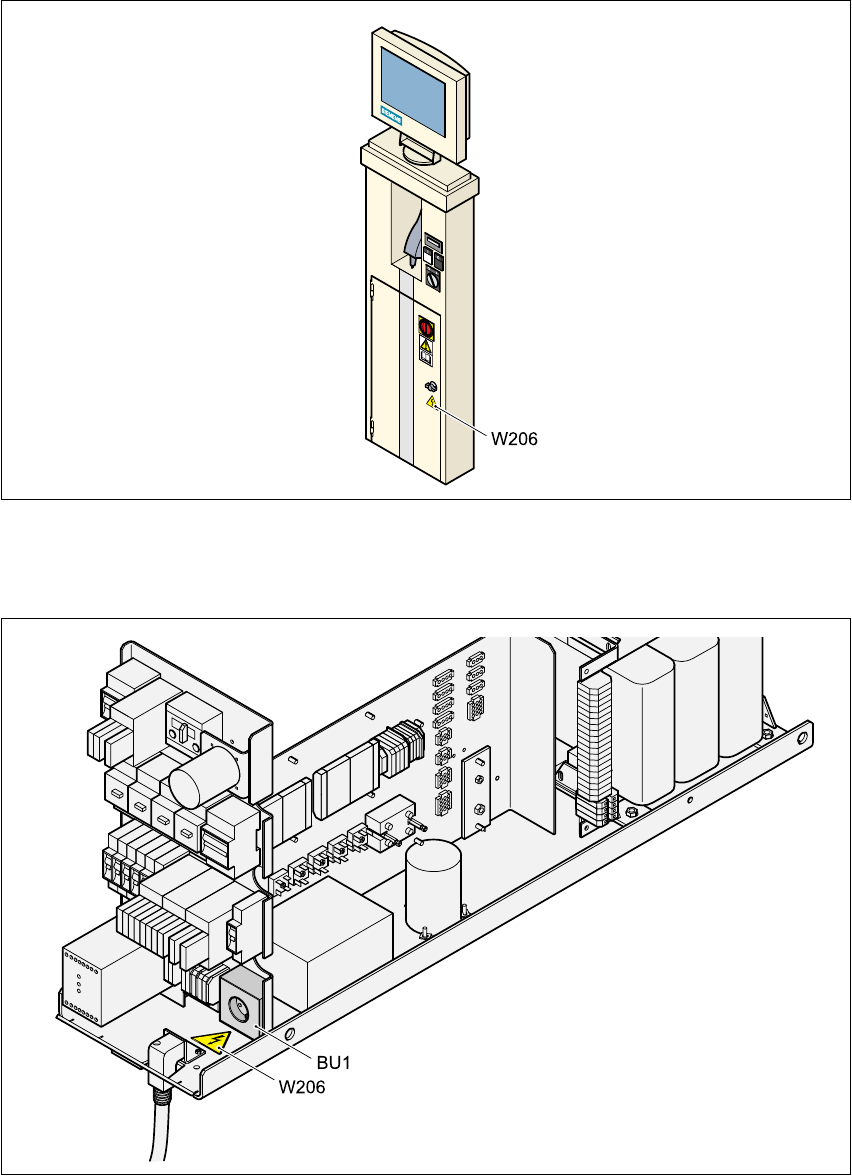 W206

BU1
W206