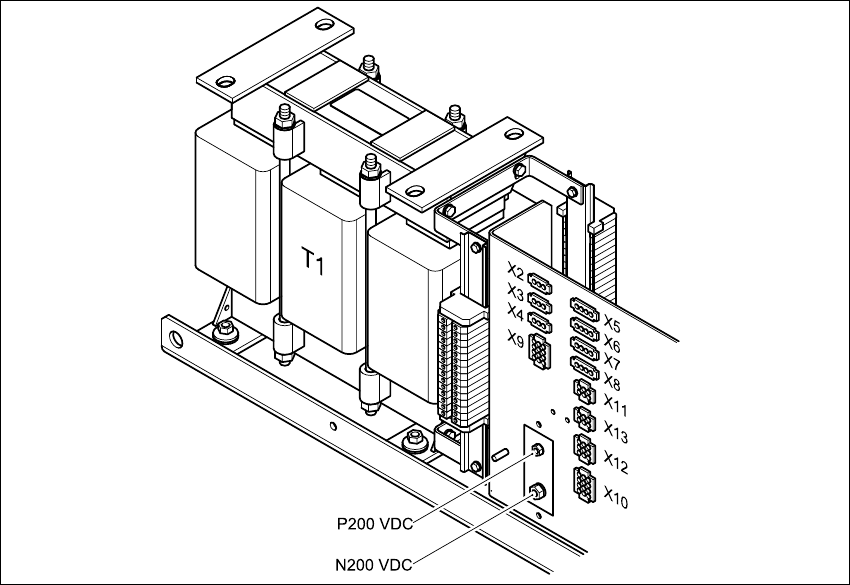 T1

X2
X3
X4
X9

X5
X6
X7
X8
X11
X13
X12
X10

P200 VDC
N200 VDC