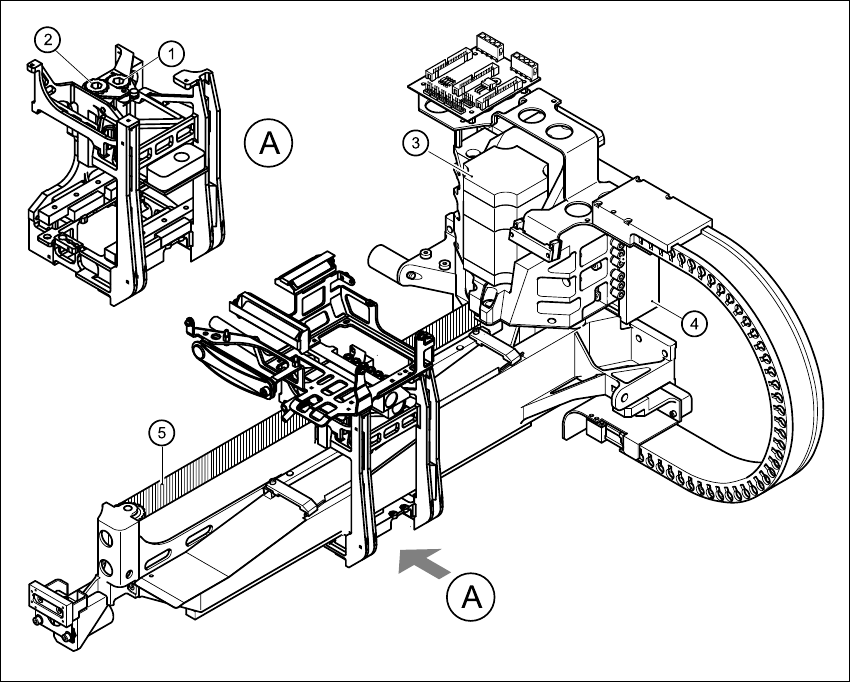 2
1
A
3
4
5
A