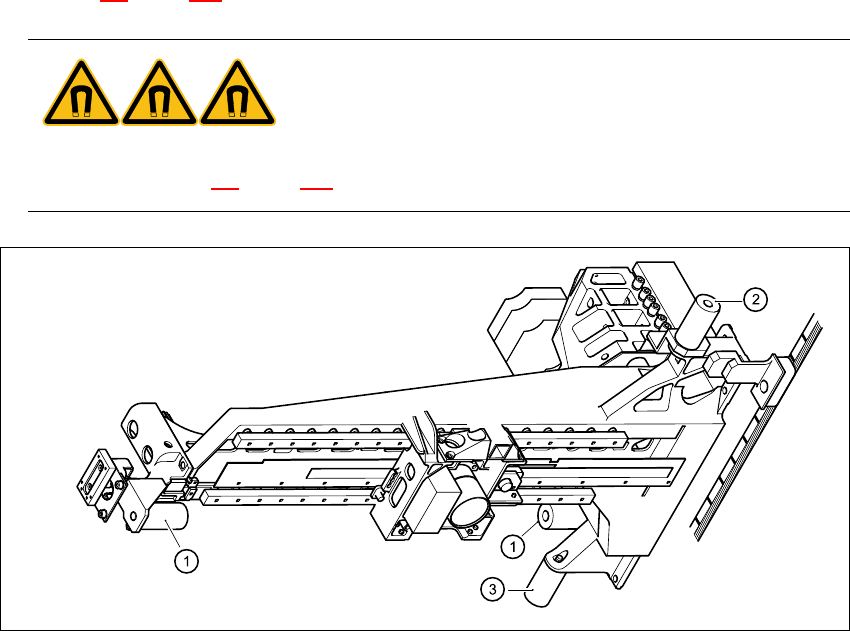 2

1

1

3