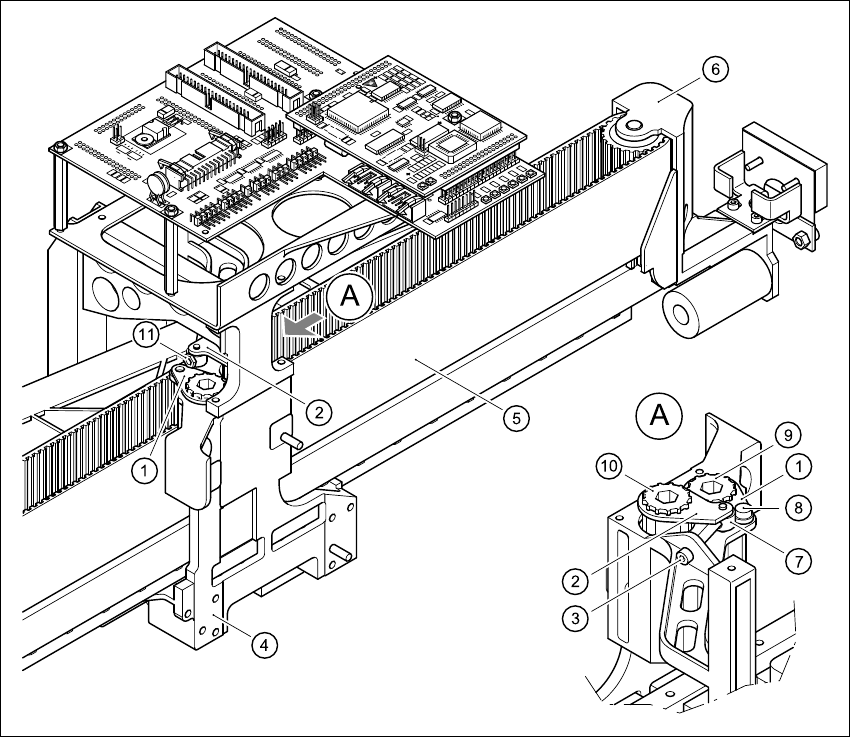 6
A
11
2
5
1
4
A
9
10
1
8
7
2
3