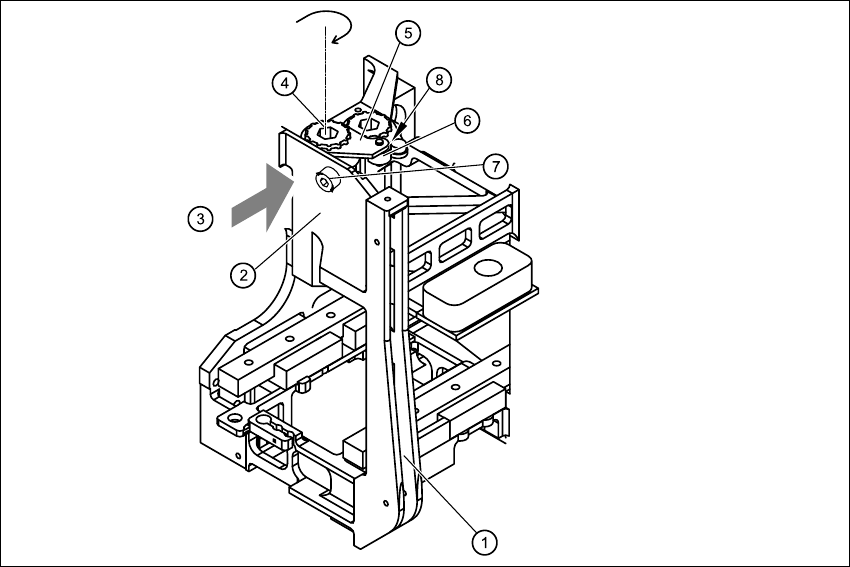 5
4
8
6
7
3
2
1