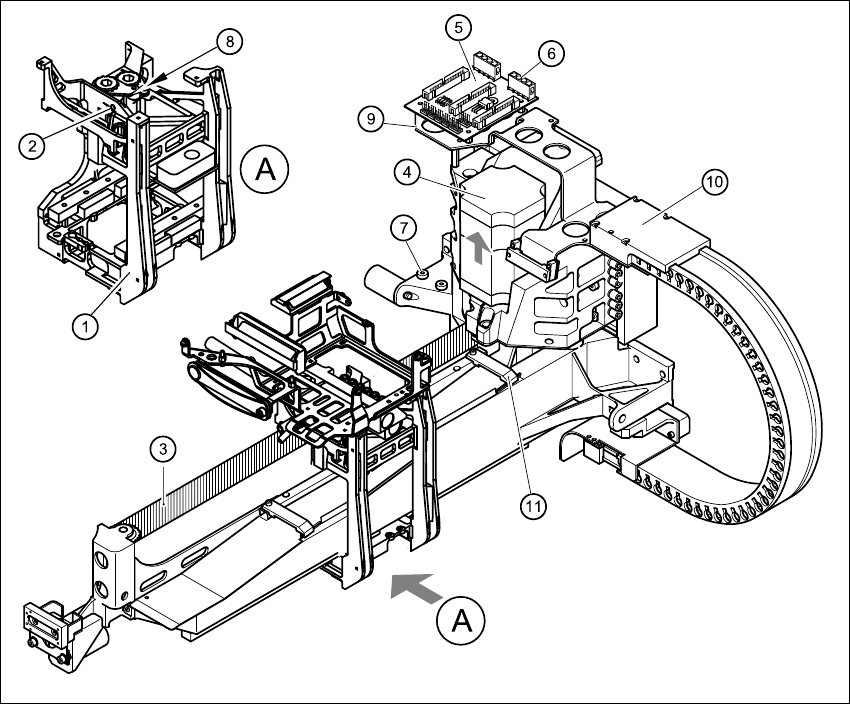 8
2
A
1
5
6
9
4
10
7
3
11
A