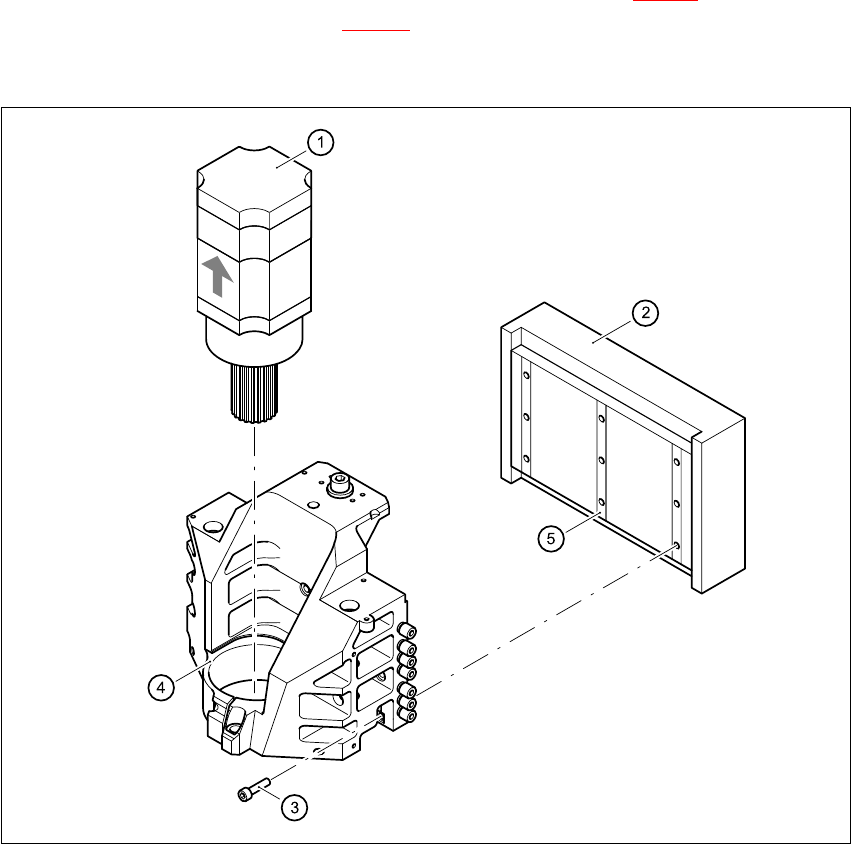 1

2

5

4

3