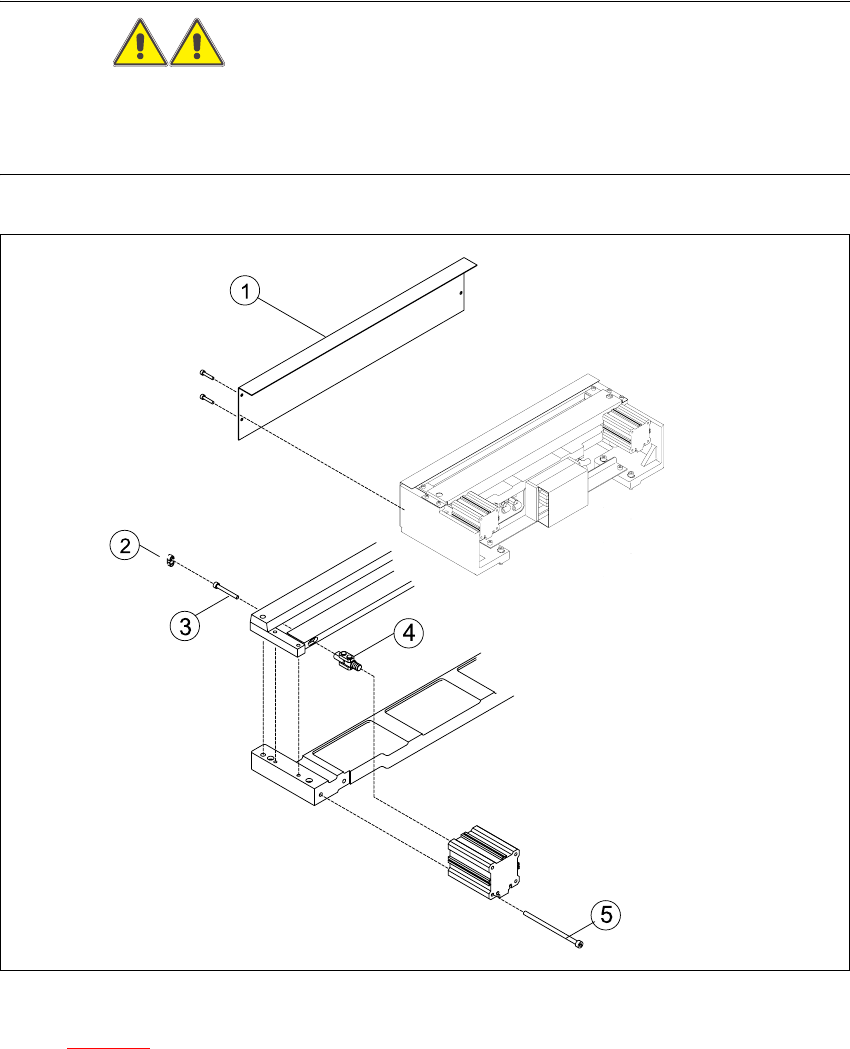 1

2

3

4

5