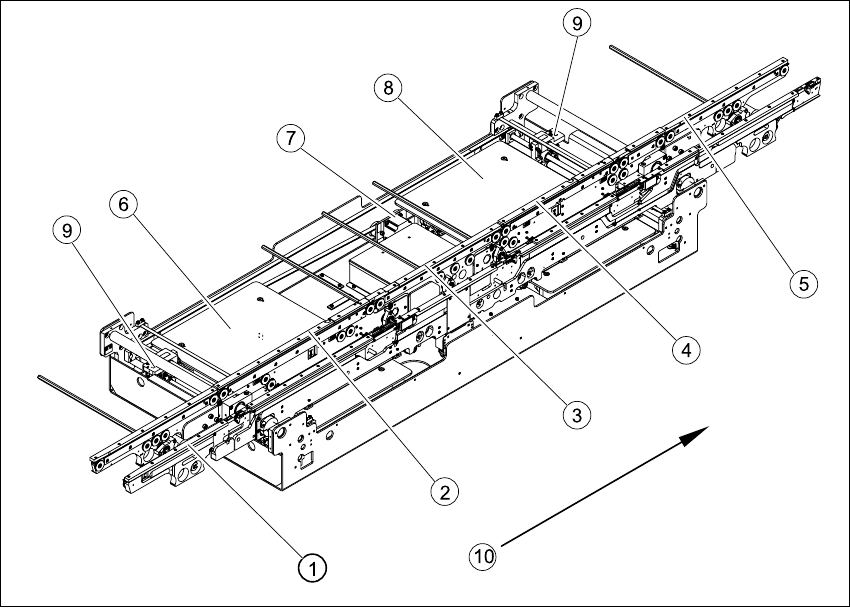 9
8
7
6
9
5
4
3
2
1
10