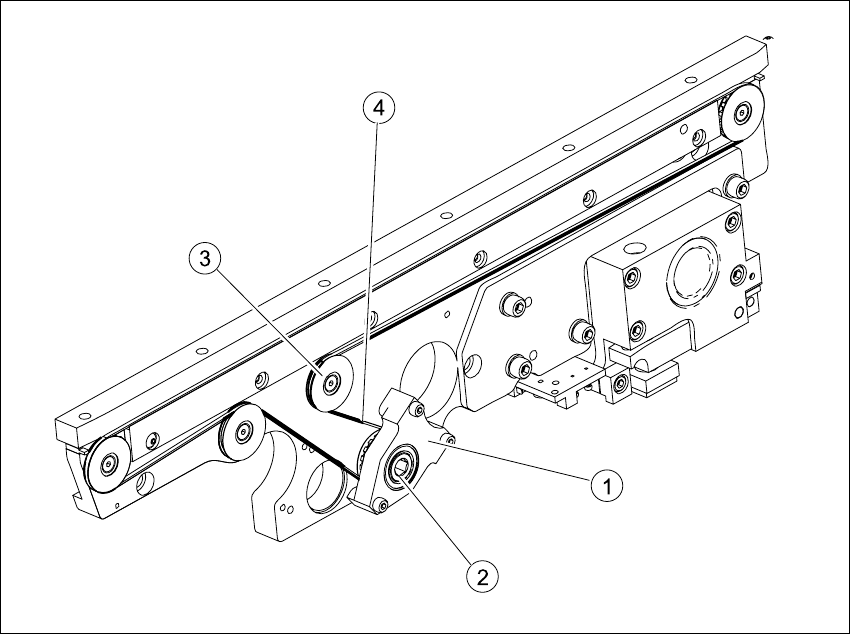 4
3
1
2