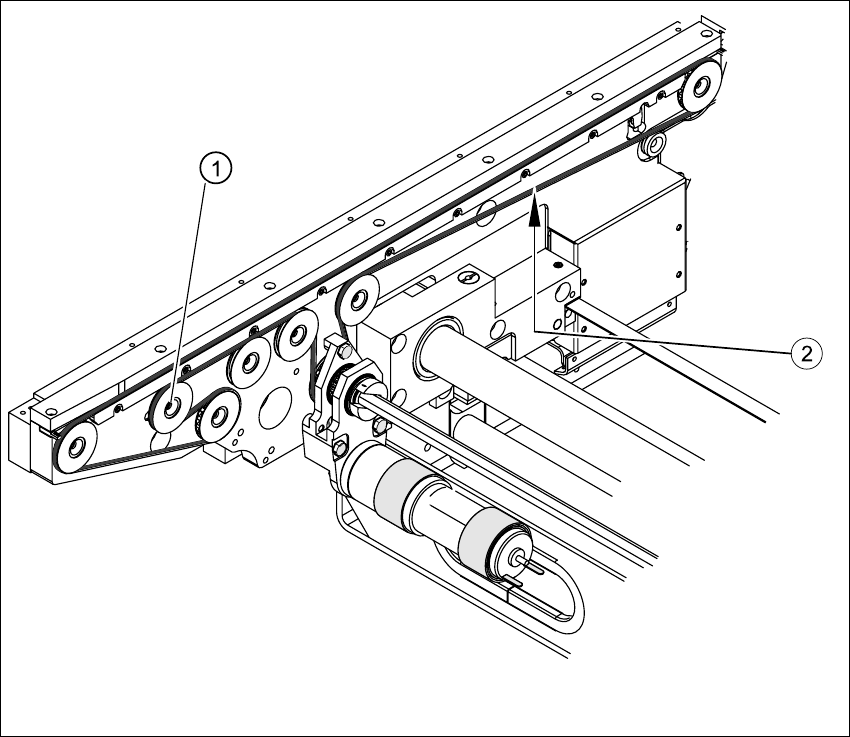 1
2