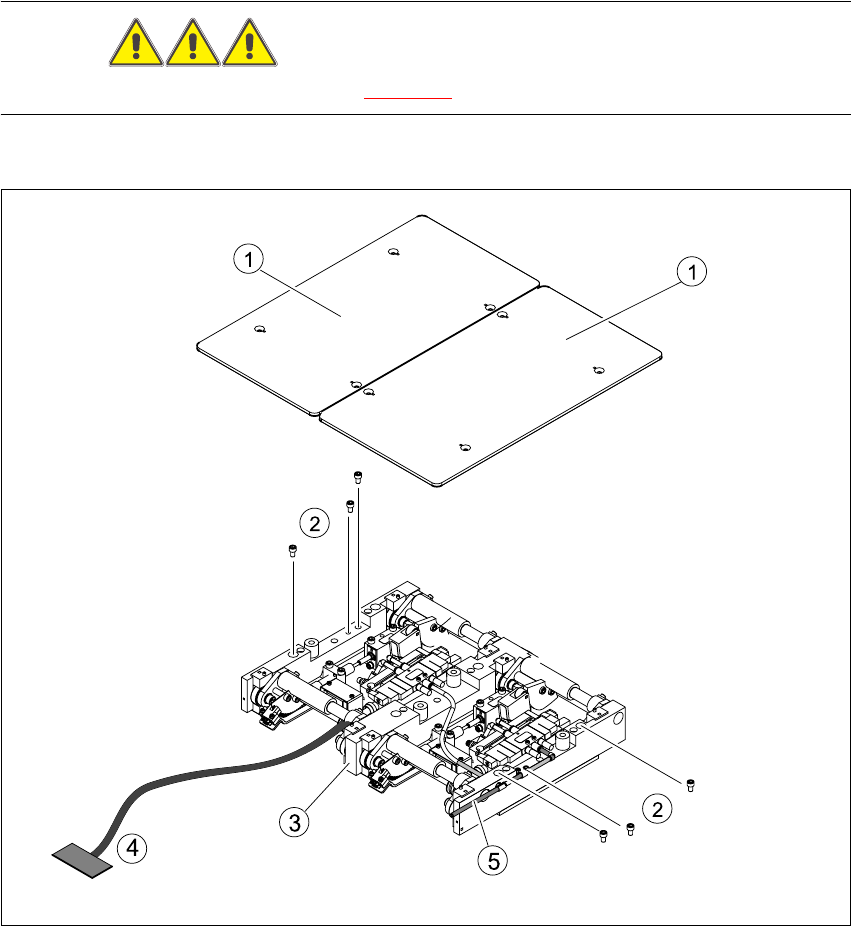 1
1
2
3
4
5
2