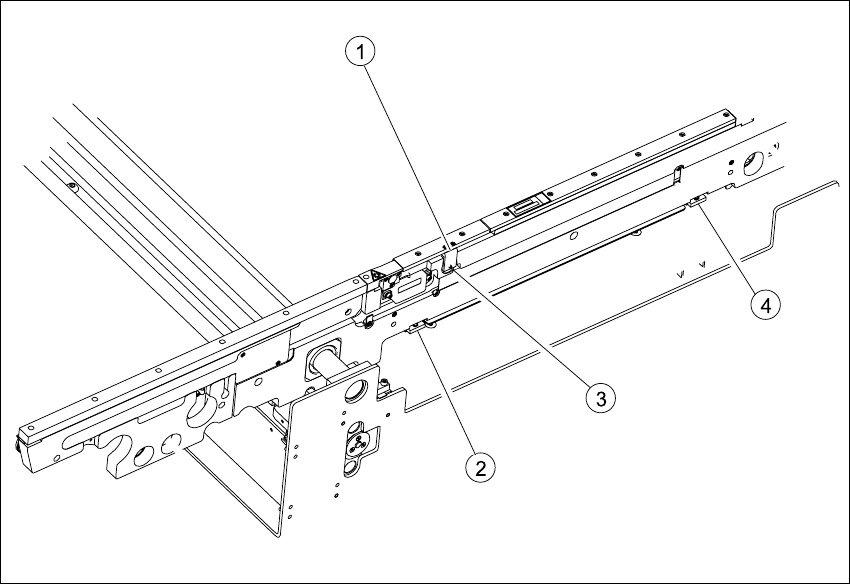 1
4
3
2