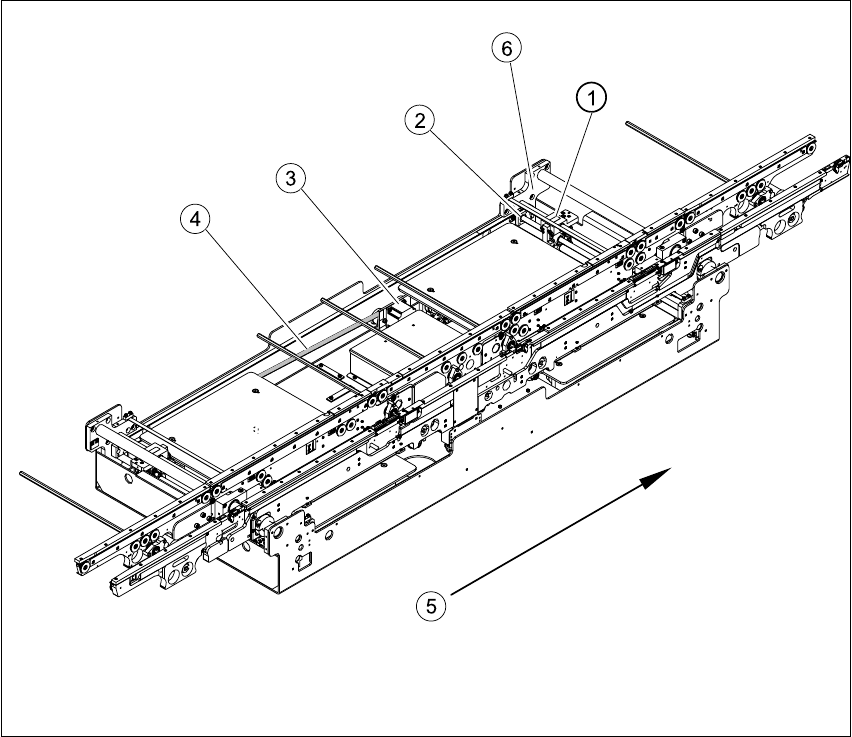 6
1
2
3
4
5