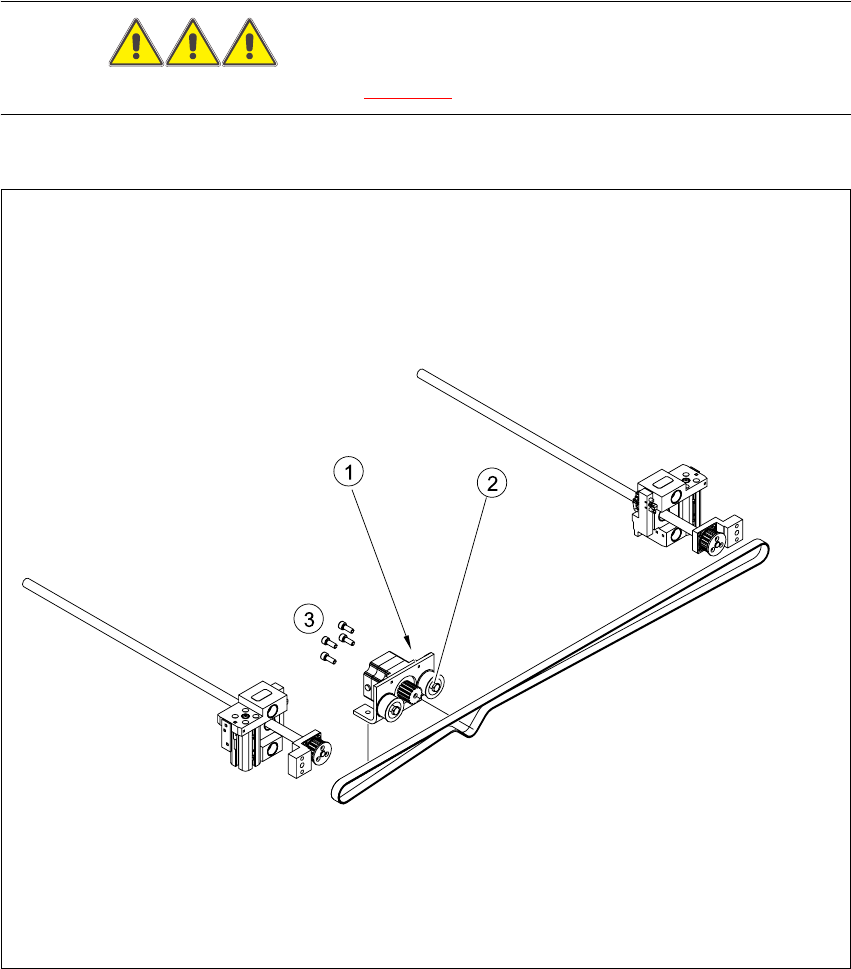 1

2

3