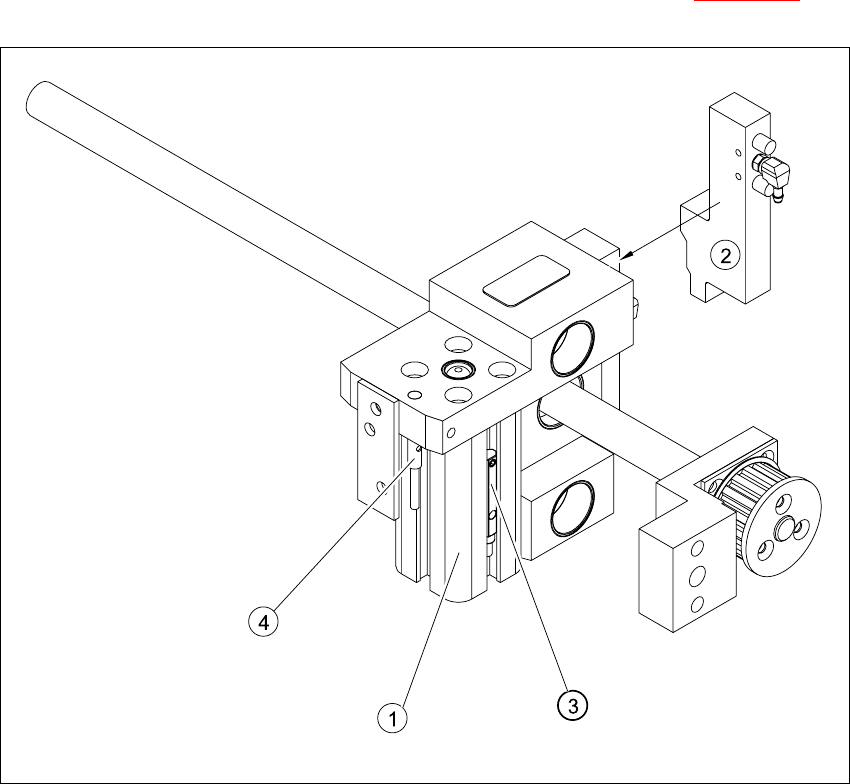 2

4

1

3