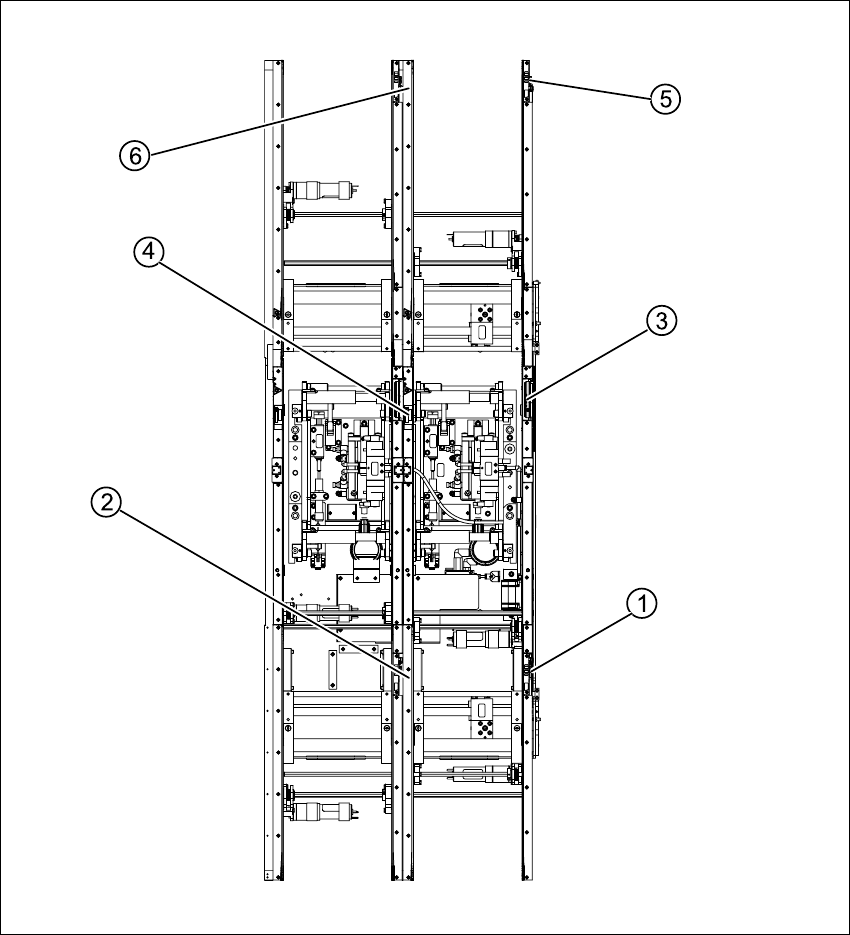 5
6
4
3
2
1