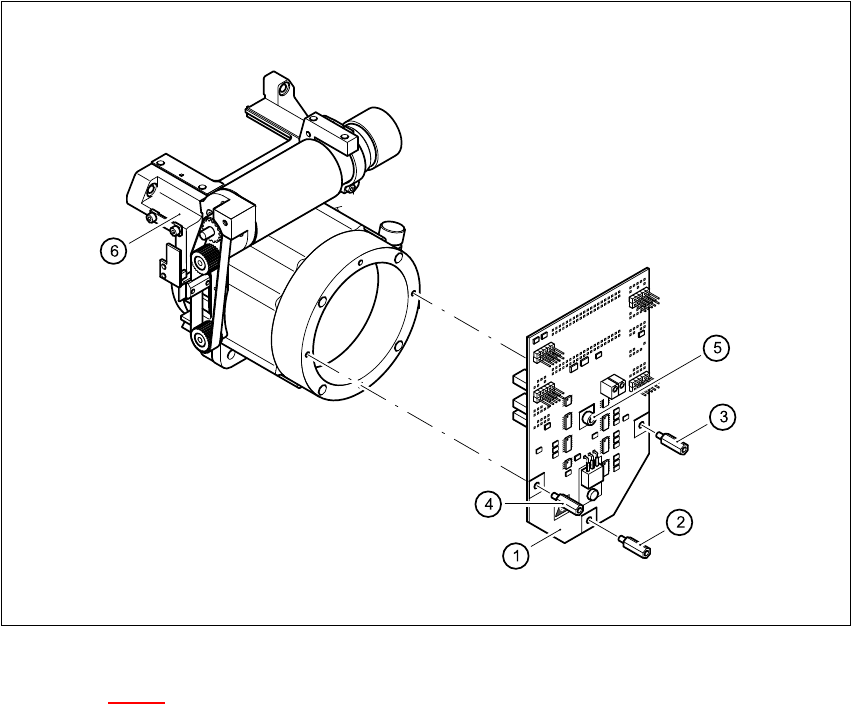 6
5
3
4
2
1