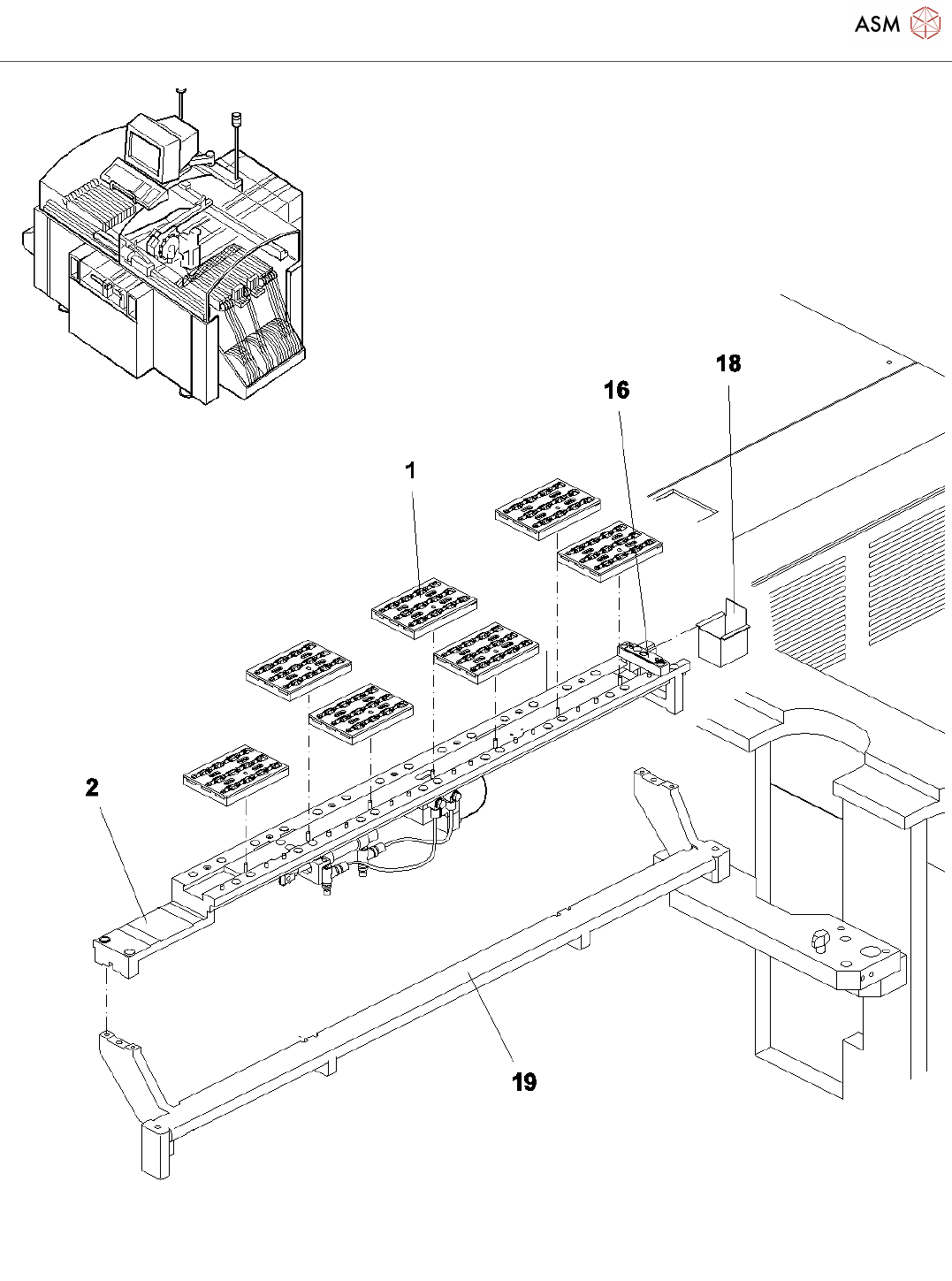 ASM

18

16

1

2

19