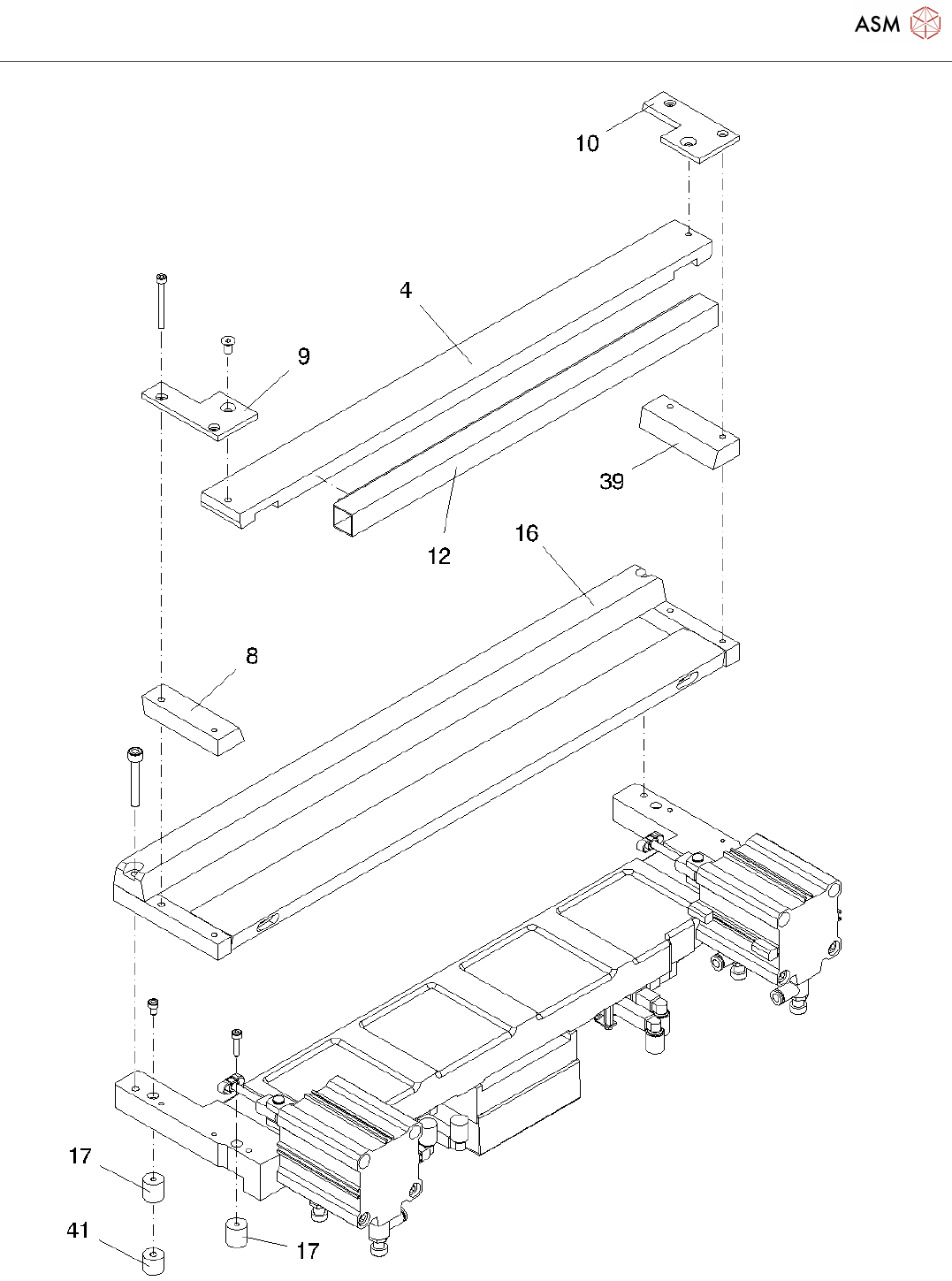 ASM

10

4

9

39

12

16

8

17

41

17