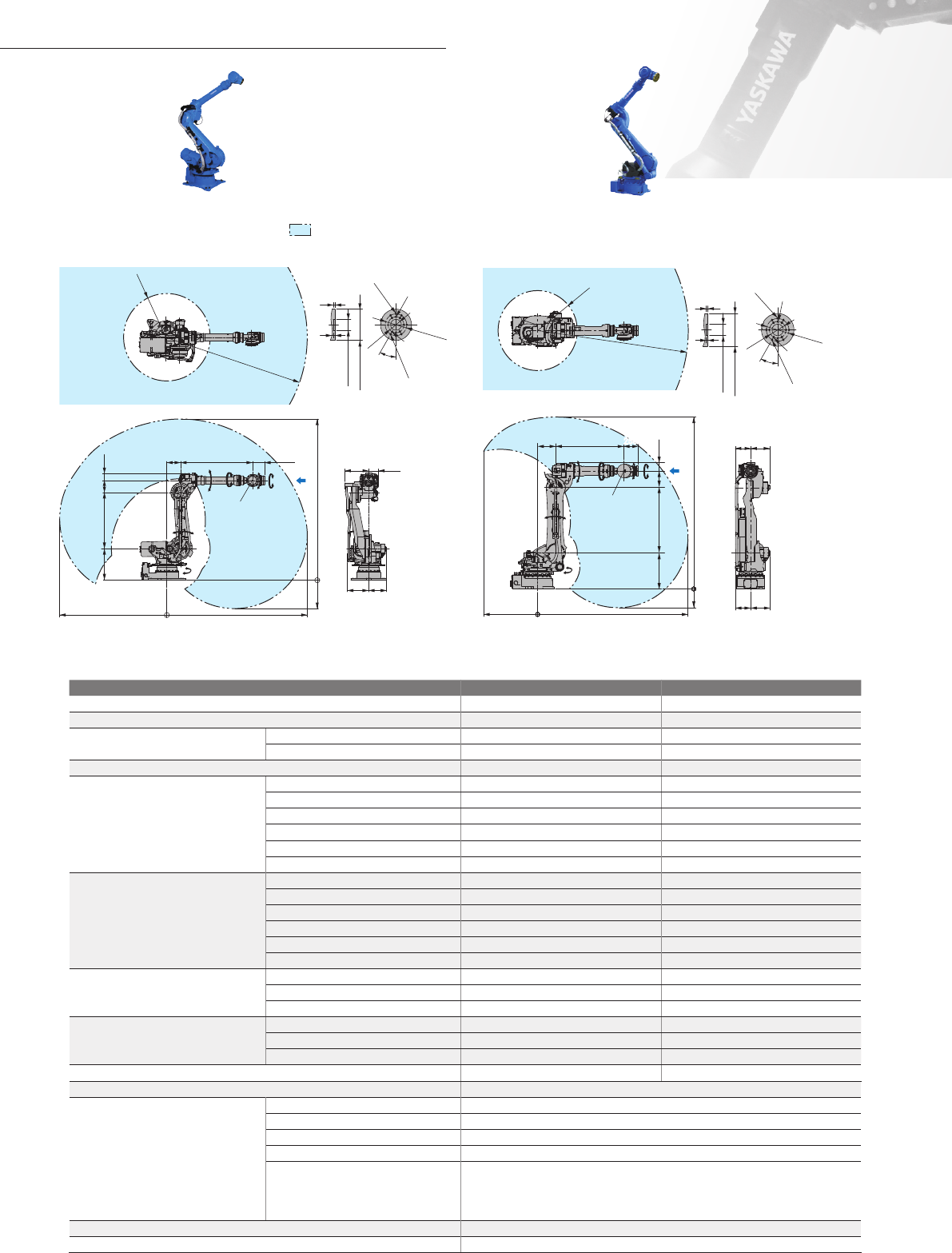 YASKAWA