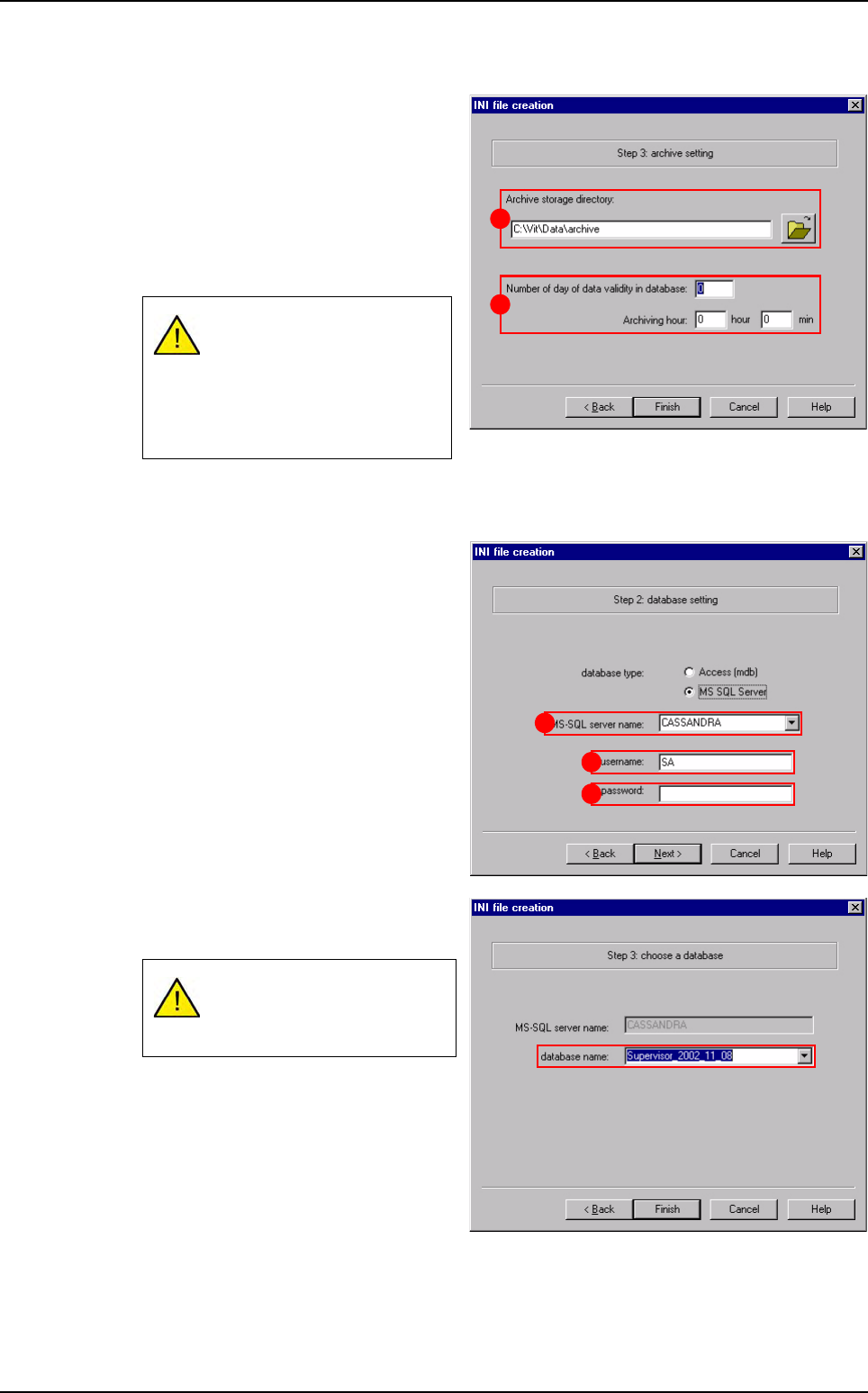 INI file creation

Step 3: archive setting

Archive storage directory:

C:\Vit\Data\archive

Number of day of data validity in database: 0

Archiving hour: 0 hour 0 min

< Back Finish Cancel Help

INI file creation

Step 2: database setting

database type: Access (mdb) MS SQL Server

MS-SQL server name: CASSANDRA

username: SA

password:

< Back Next > Cancel Help

INI file creation

Step 3: choose a database

MS-SQL server name: CASSANDRA

database name: Supervisor_2002_11_08

< Back Finish Cancel Help